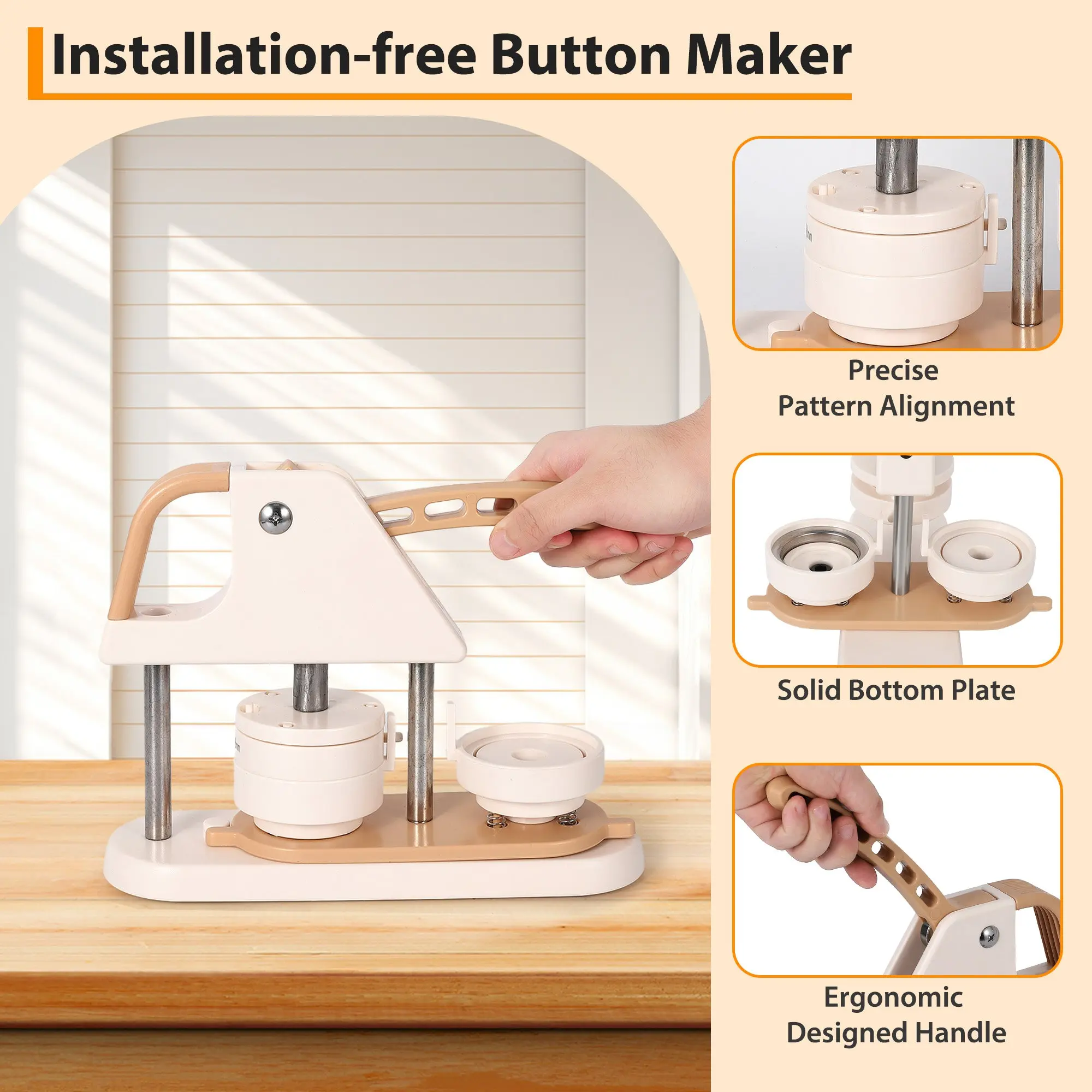 Installation-free Button Maker

Precise Pattern Alignment

Solid Bottom Plate

Ergonomic Designed Handle