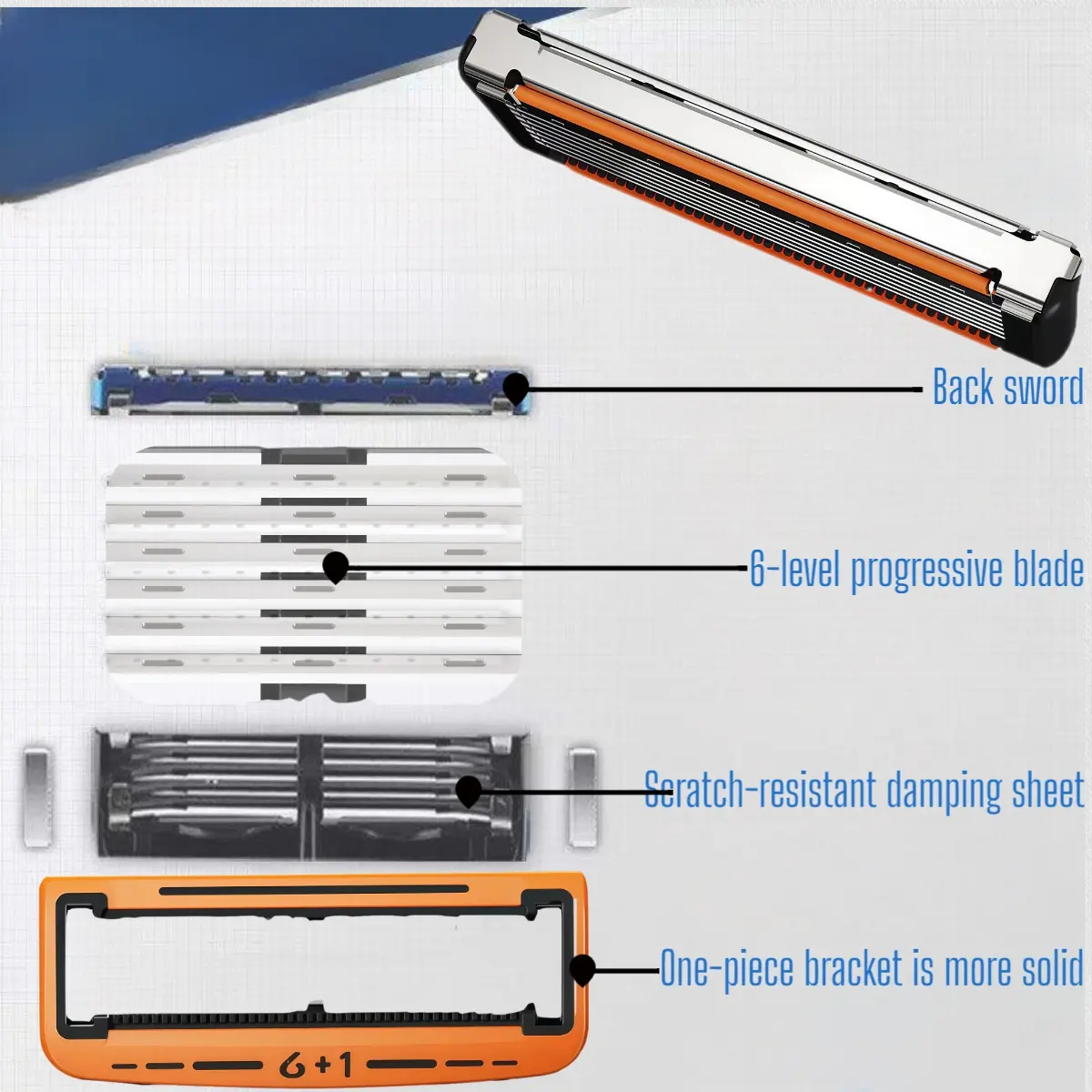 Back sword

6-level progressive blade

Scratch-resistant damping sheet

One-piece bracket is more solid

6+1