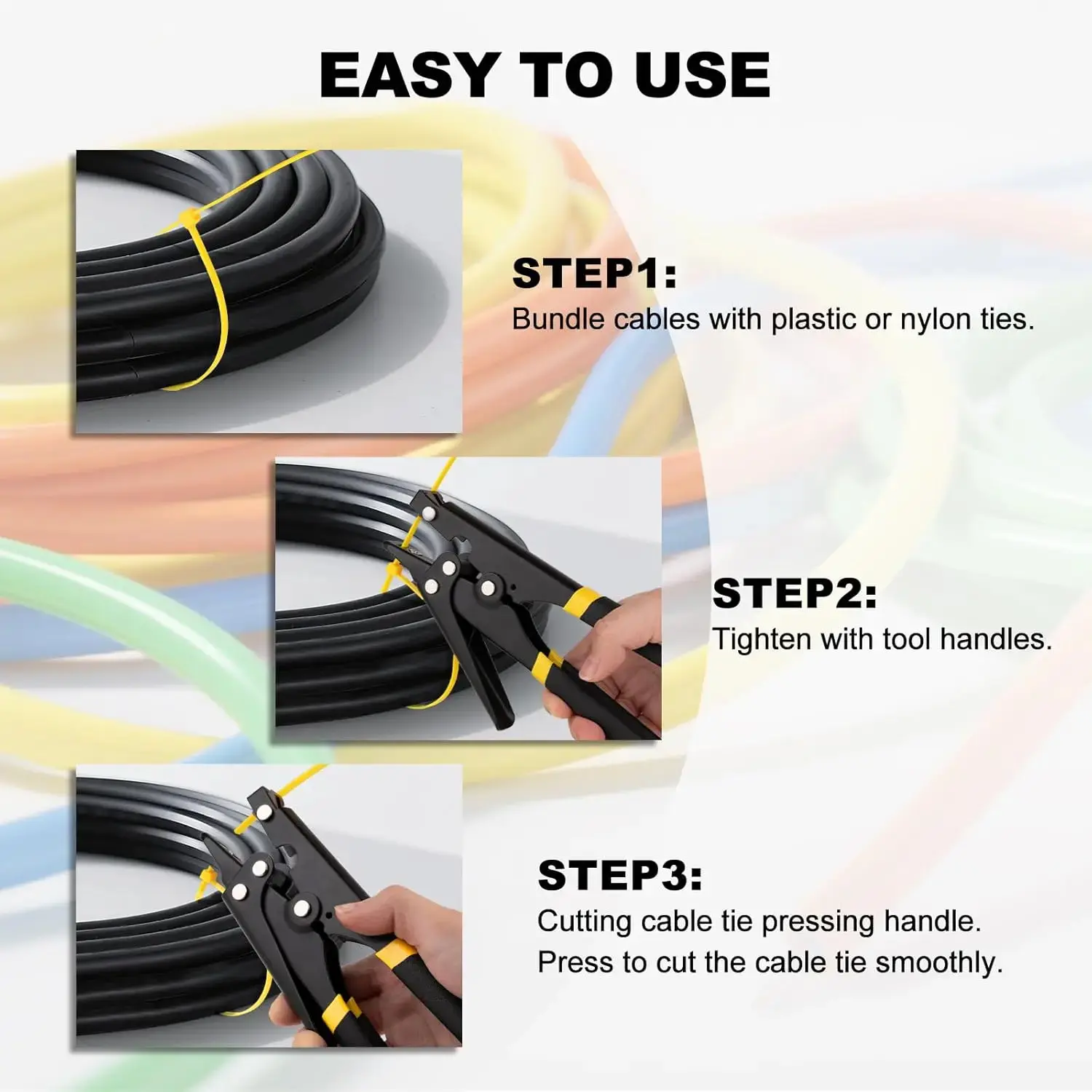 EASY TO USE

STEP1:
Bundle cables with plastic or nylon ties.

STEP2:
Tighten with tool handles.

STEP3:
Cutting cable tie pressing handle.
Press to cut the cable tie smoothly.