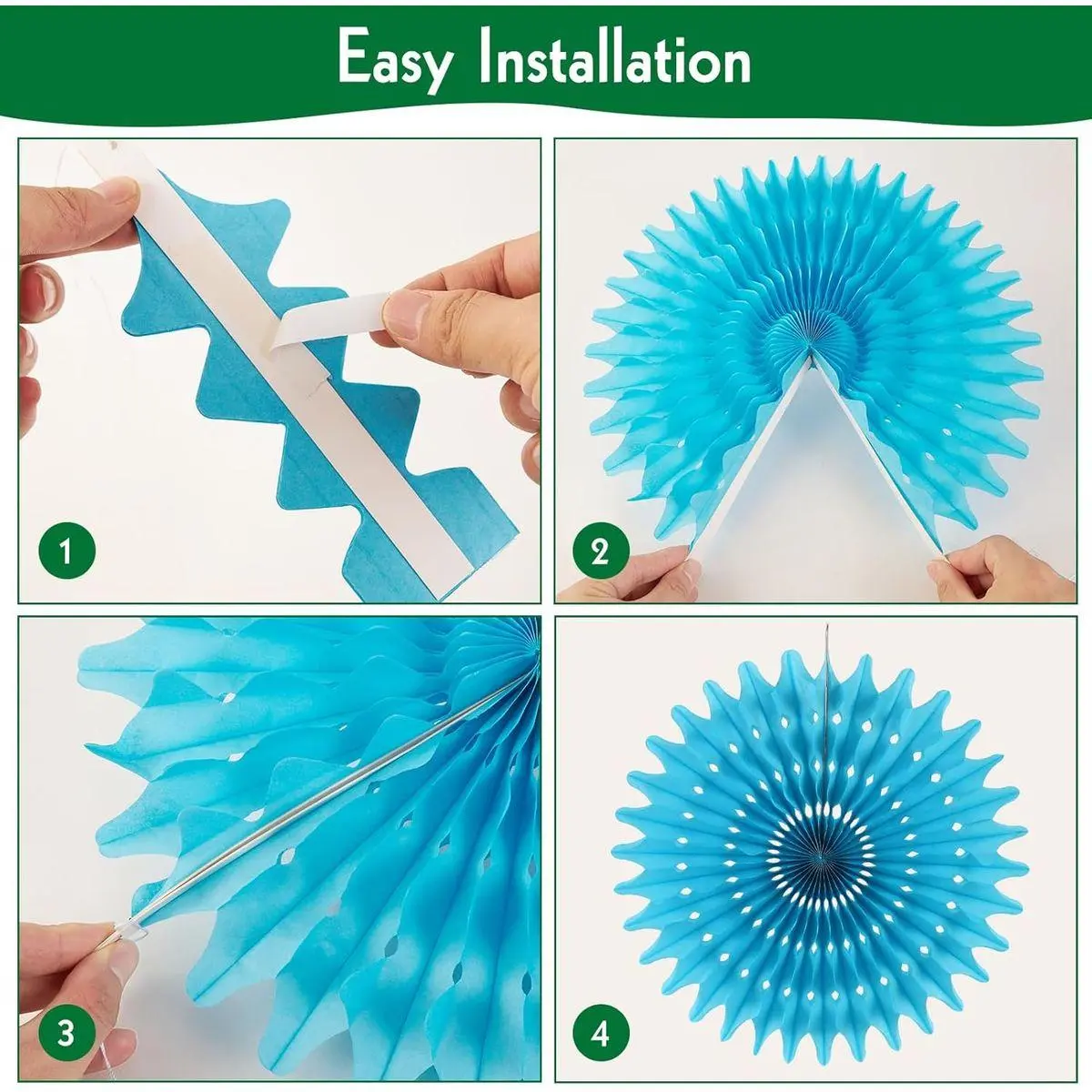 Easy Installation

1

2

3

4