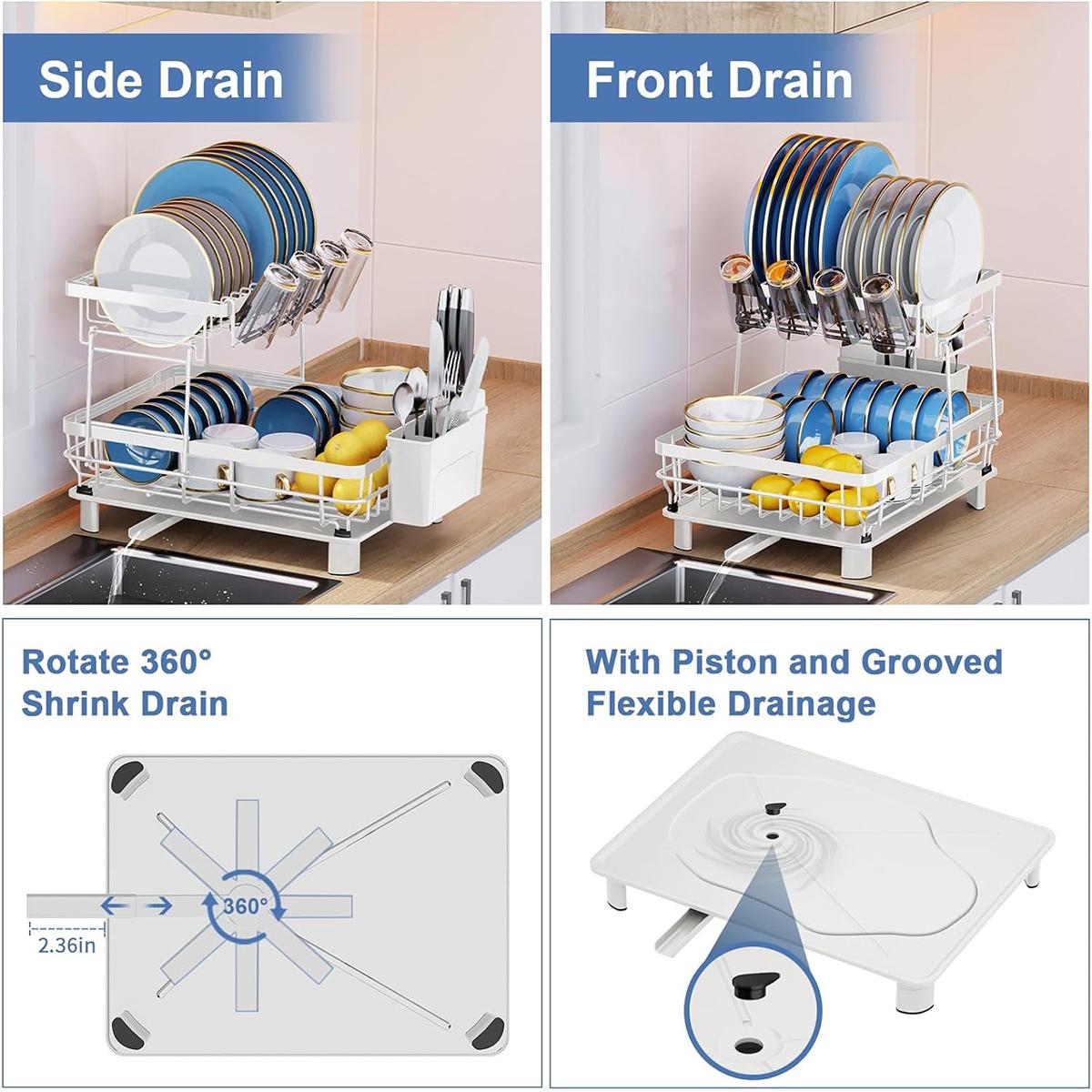 Side Drain

Front Drain

Rotate 360°
Shrink Drain

360°

2.36in

With Piston and Grooved
Flexible Drainage