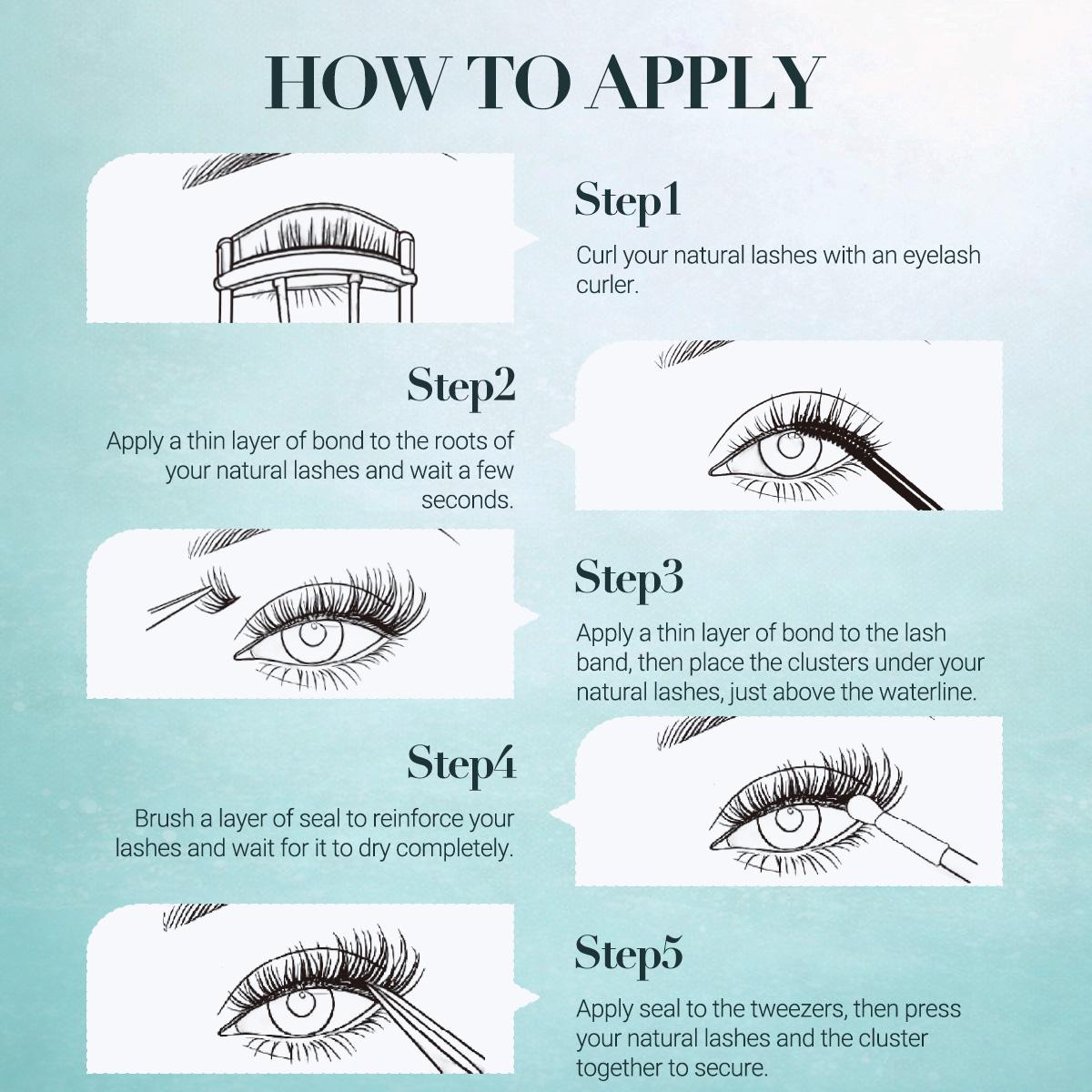 HOW TO APPLY

Step1

Curl your natural lashes with an eyelash curler.

Step2

Apply a thin layer of bond to the roots of your natural lashes and wait a few seconds.

Step3

Apply a thin layer of bond to the lash band, then place the clusters under your natural lashes, just above the waterline.

Step4

Brush a layer of seal to reinforce your lashes and wait for it to dry completely.

Step5

Apply seal to the tweezers, then press your natural lashes and the cluster together to secure.