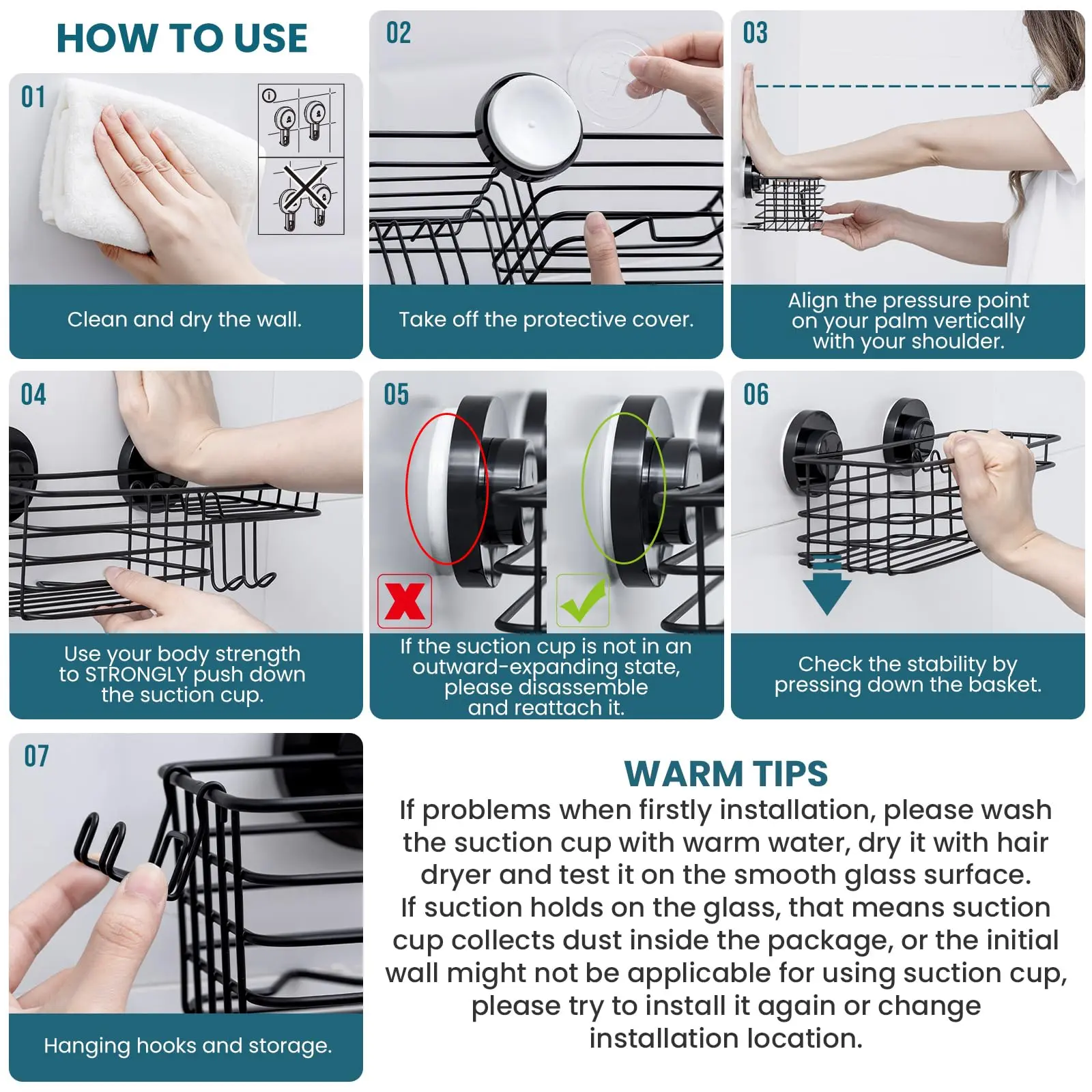 HOW TO USE

01

Clean and dry the wall.

02

Take off the protective cover.

03

Align the pressure point on your palm vertically with your shoulder.

04

Use your body strength to STRONGLY push down the suction cup.

05

If the suction cup is not in an outward-expanding state, please disassemble and reattach it.

06

Check the stability by pressing down the basket.

07

Hanging hooks and storage.

WARM TIPS

If problems when firstly installation, please wash the suction cup with warm water, dry it with hair dryer and test it on the smooth glass surface. If suction holds on the glass, that means suction cup collects dust inside the package, or the initial wall might not be applicable for using suction cup, please try to install it again or change installation location.