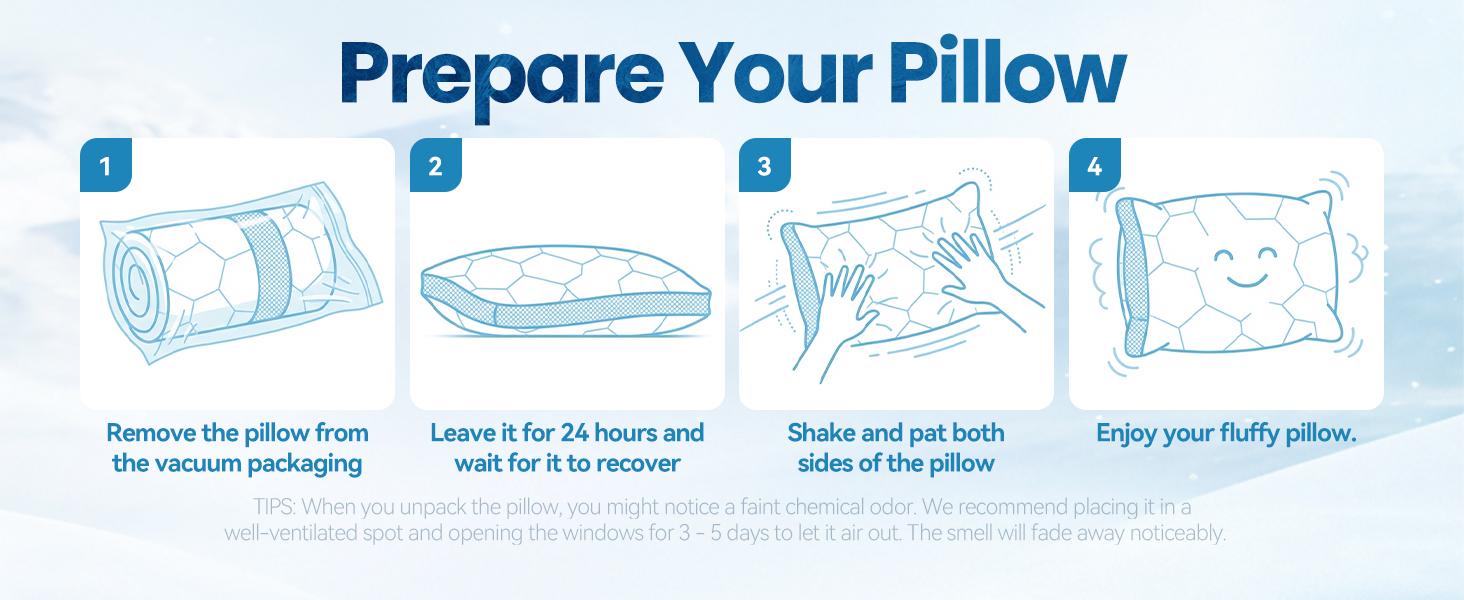 Prepare Your Pillow

1

Remove the pillow from the vacuum packaging

2

Leave it for 24 hours and wait for it to recover

3

Shake and pat both sides of the pillow

4

Enjoy your fluffy pillow.

TIPS: When you unpack the pillow, you might notice a faint chemical odor. We recommend placing it in a well-ventilated spot and opening the windows for 3 - 5 days to let it air out. The smell will fade away noticeably.