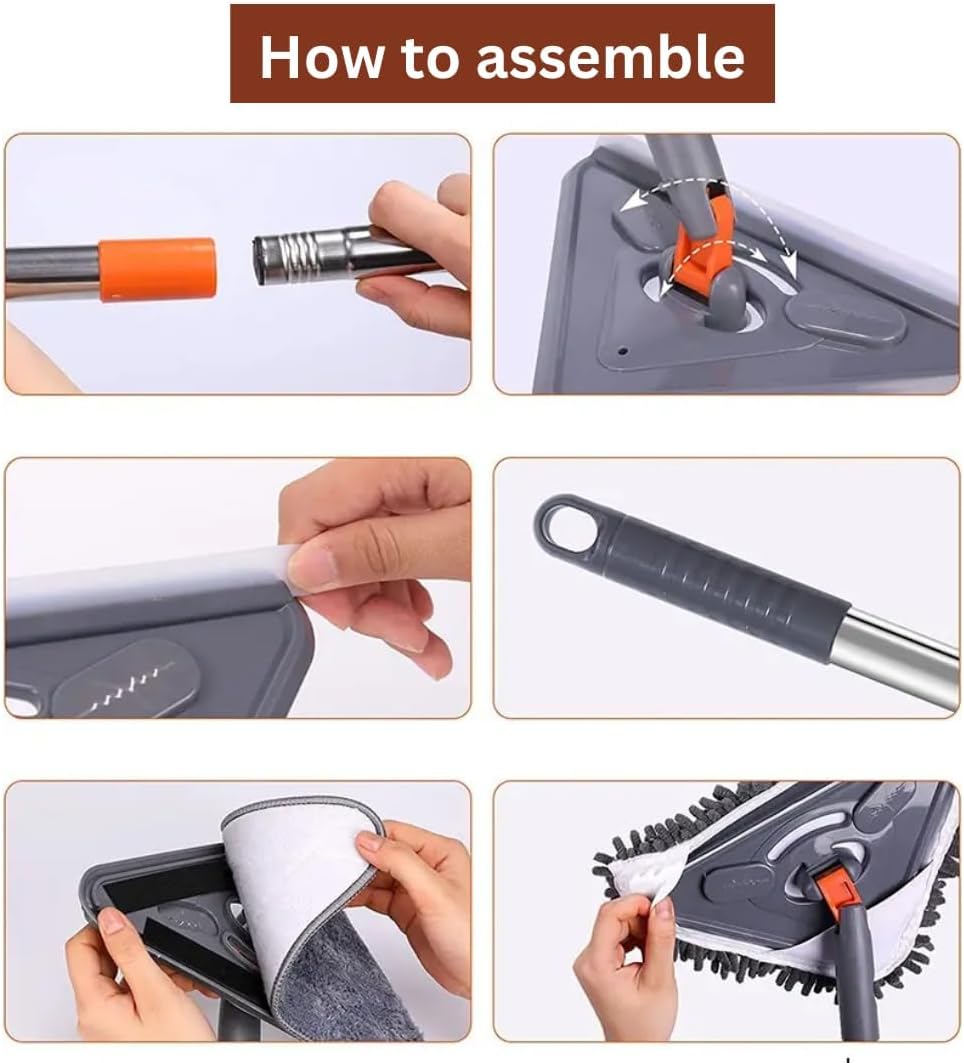 How to assemble