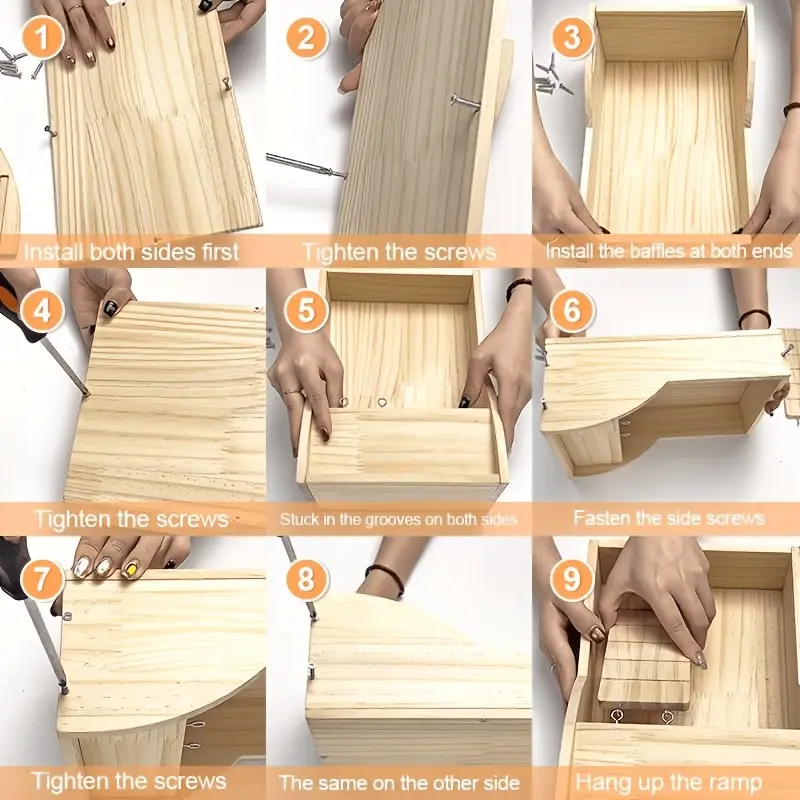 1
Install both sides first

2
Tighten the screws

3
Install the baffles at both ends

4
Tighten the screws

5
Stuck in the grooves on both sides

6
Fasten the side screws

7
Tighten the screws

8
The same on the other side

9
Hang up the ramp