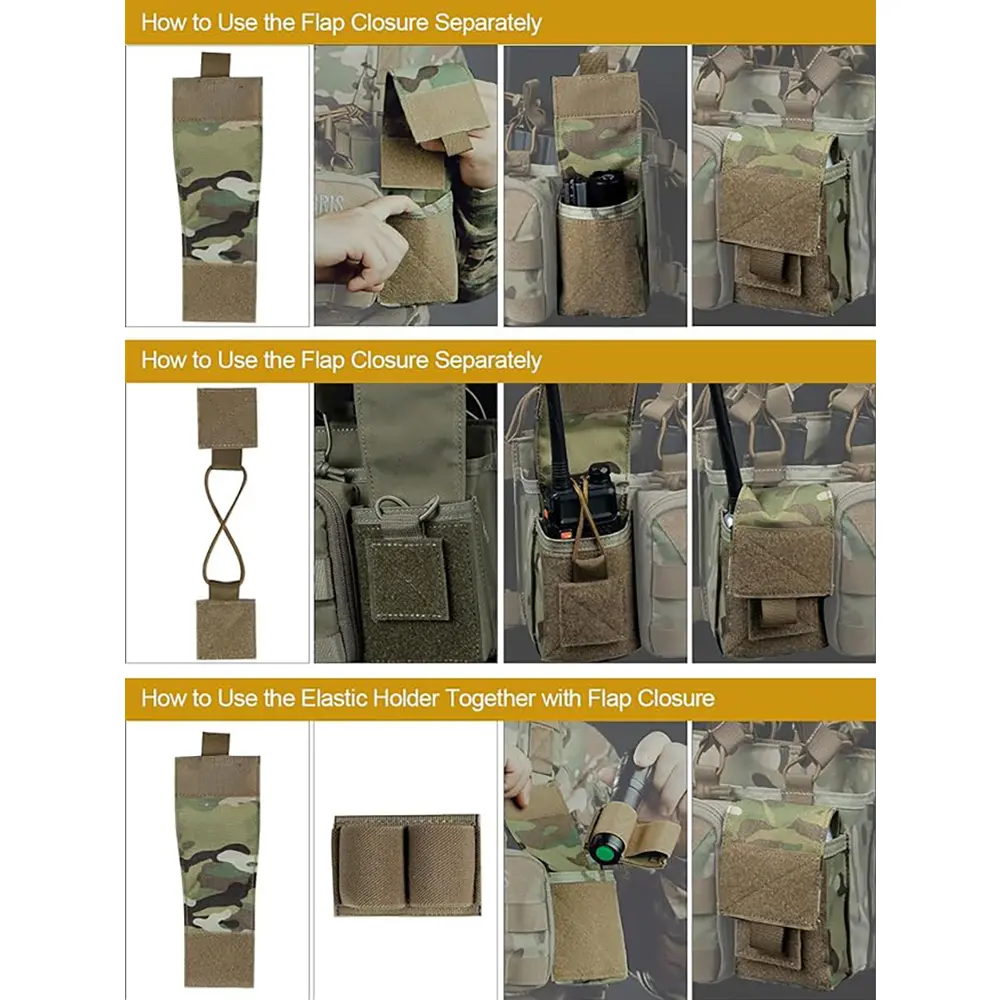 How to Use the Flap Closure Separately

How to Use the Flap Closure Separately

How to Use the Elastic Holder Together with Flap Closure