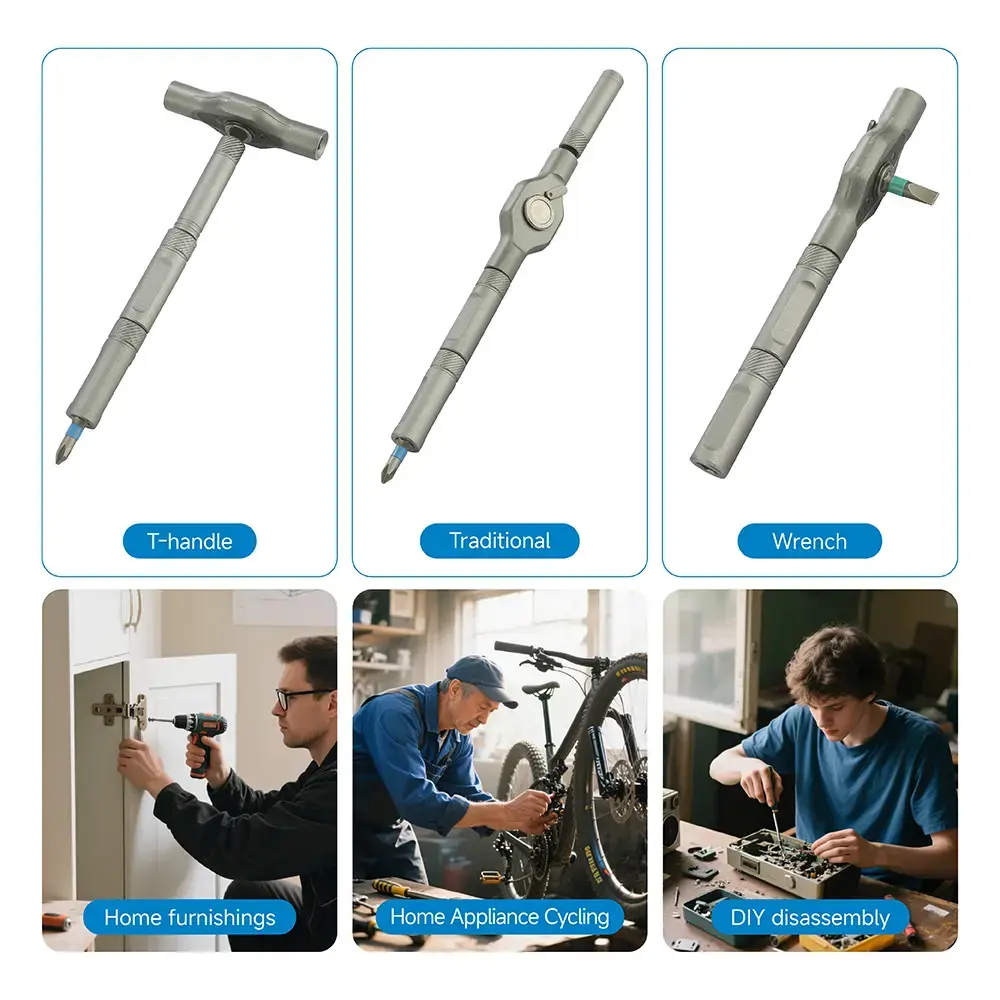 T-handle

Traditional

Wrench

Home furnishings

Home Appliance Cycling

DIY disassembly