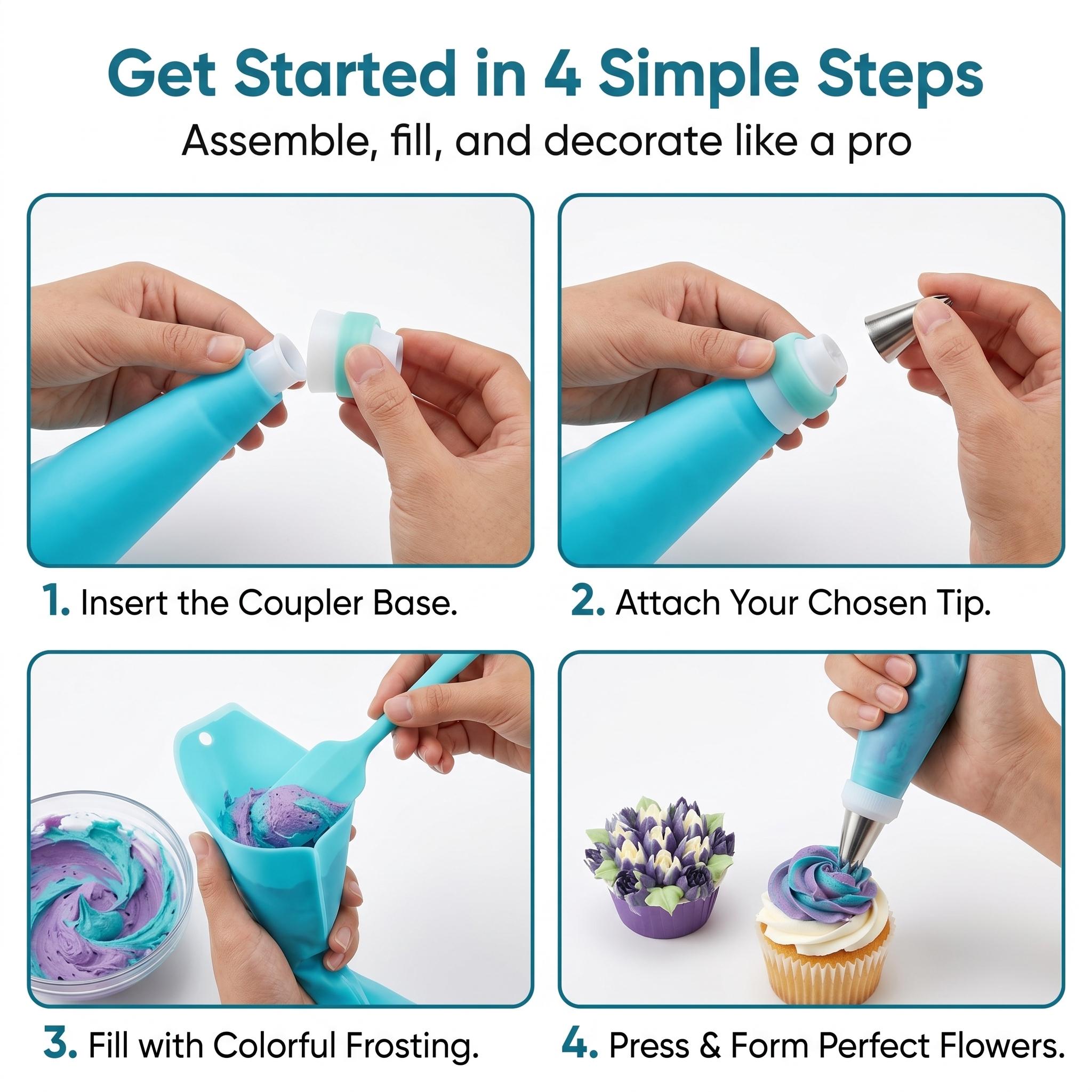 Get Started in 4 Simple Steps

Assemble, fill, and decorate like a pro

1. Insert the Coupler Base.

2. Attach Your Chosen Tip.

3. Fill with Colorful Frosting.

4. Press & Form Perfect Flowers.