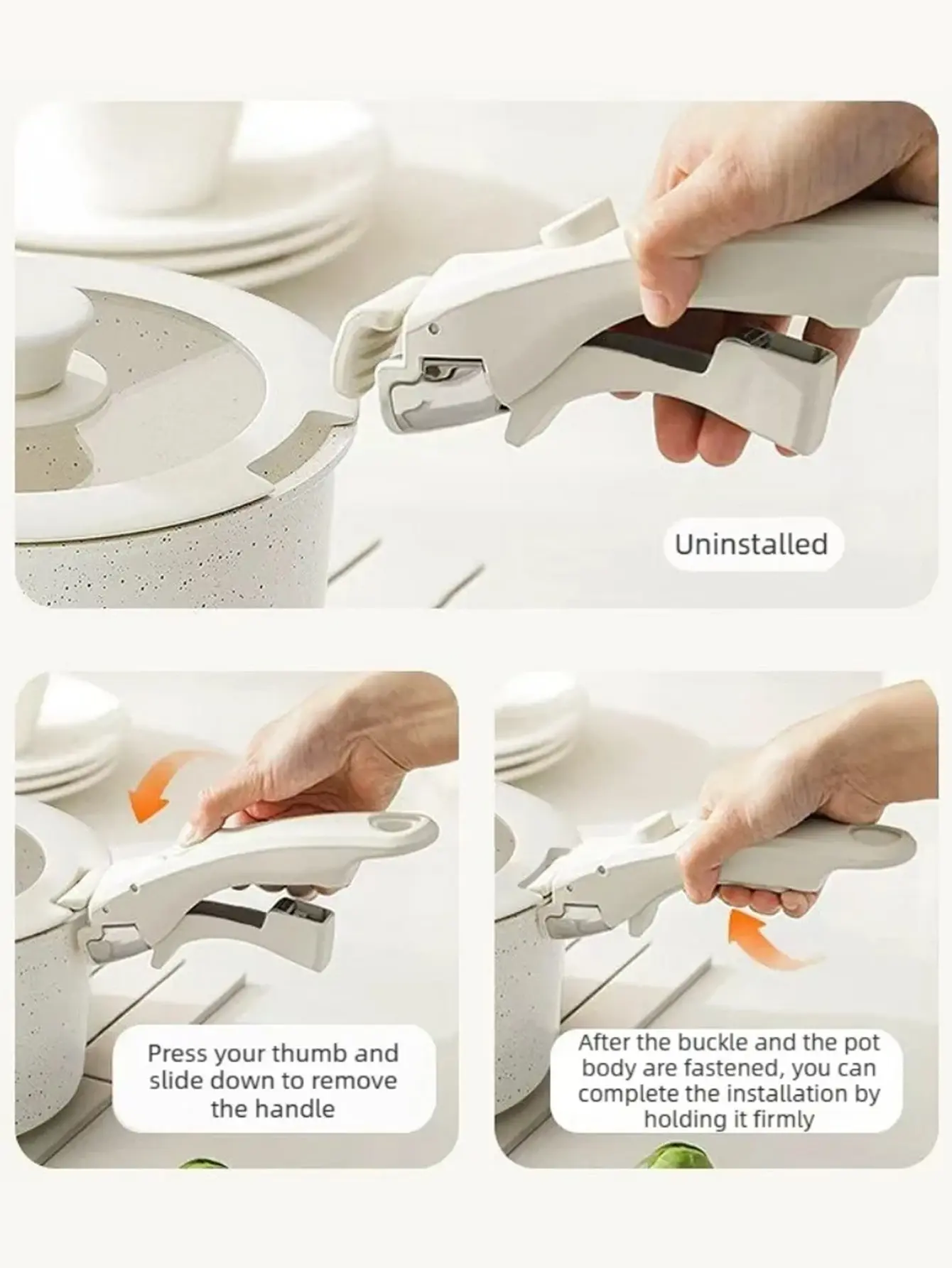 Uninstalled

Press your thumb and slide down to remove the handle

After the buckle and the pot body are fastened, you can complete the installation by holding it firmly