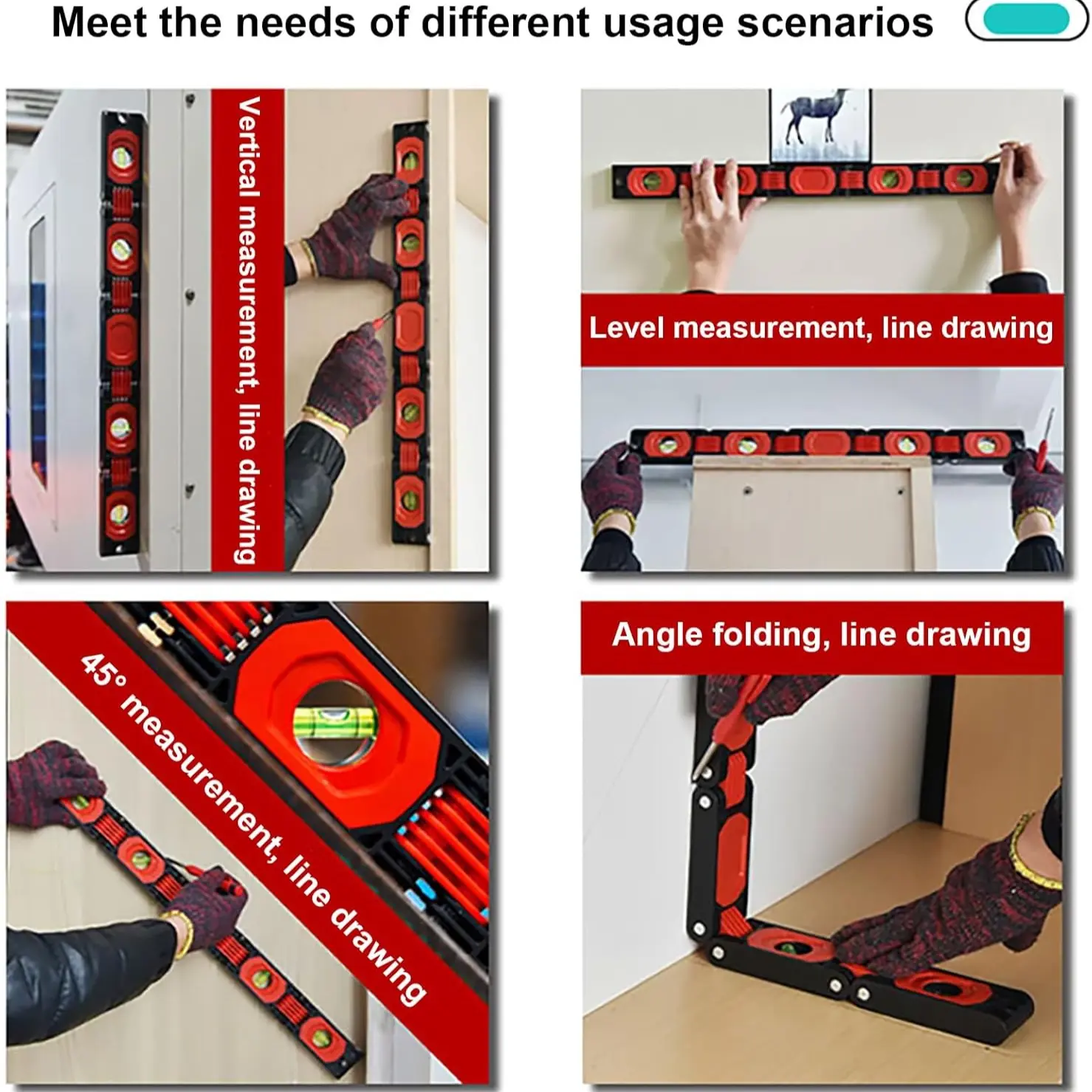 Meet the needs of different usage scenarios

Vertical measurement, line drawing

Level measurement, line drawing

45° measurement, line drawing

Angle folding, line drawing