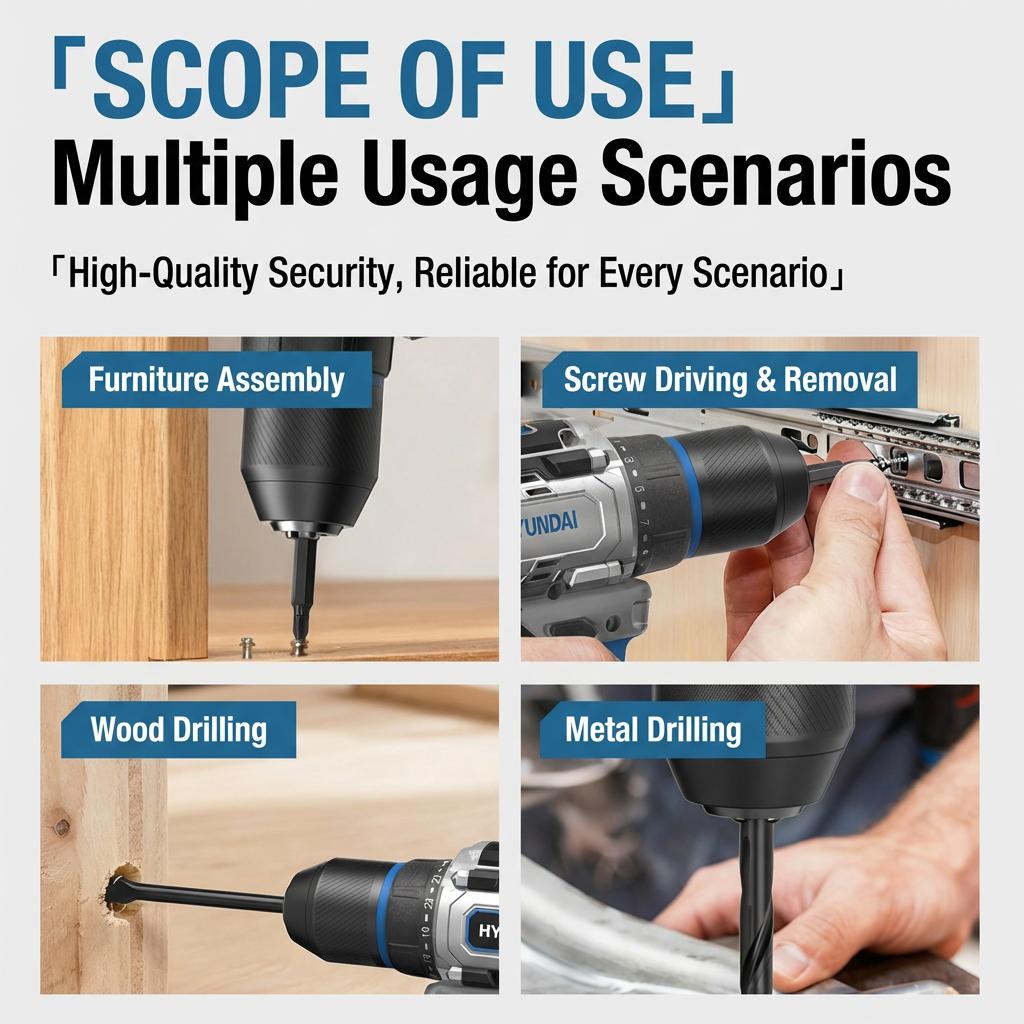 「SCOPE OF USE」
Multiple Usage Scenarios

「High-Quality Security, Reliable for Every Scenario」

Furniture Assembly

Screw Driving & Removal

YUNDAI

Wood Drilling

HY

Metal Drilling