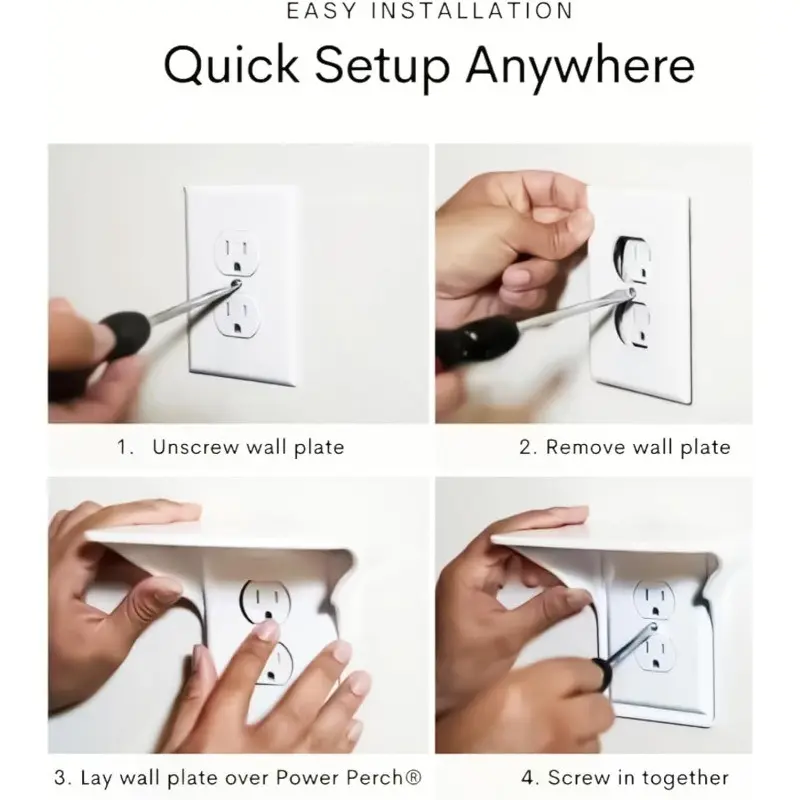 EASY INSTALLATION

Quick Setup Anywhere

1. Unscrew wall plate

2. Remove wall plate

3. Lay wall plate over Power Perch®

4. Screw in together