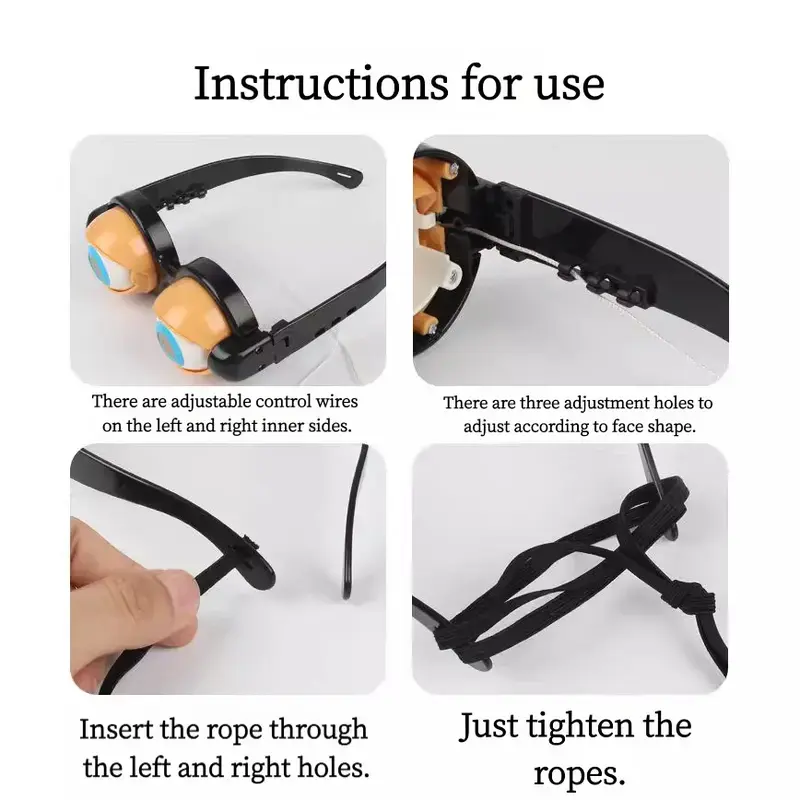 Instructions for use

There are adjustable control wires on the left and right inner sides.

There are three adjustment holes to adjust according to face shape.

Insert the rope through the left and right holes.

Just tighten the ropes.