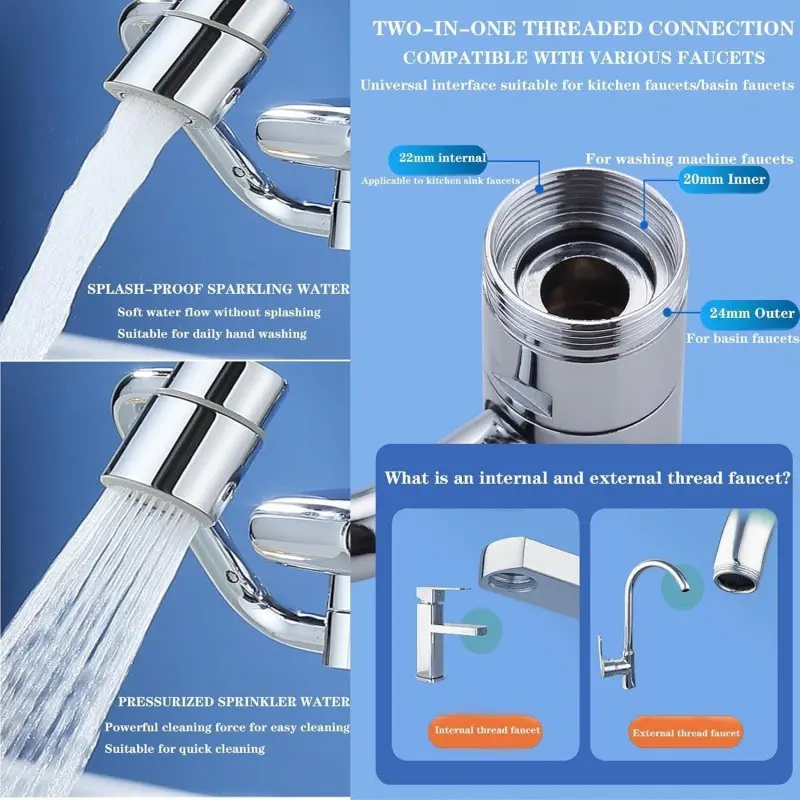 SPLASH-PROOF SPARKLING WATER
Soft water flow without splashing
Suitable for daily hand washing

PRESSURIZED SPRINKLER WATER
Powerful cleaning force for easy cleaning
Suitable for quick cleaning

TWO-IN-ONE THREADED CONNECTION
COMPATIBLE WITH VARIOUS FAUCETS
Universal interface suitable for kitchen faucets/basin faucets

22mm internal
Applicable to kitchen sink faucets

For washing machine faucets
20mm Inner

24mm Outer
For basin faucets

What is an internal and external thread faucet?

Internal thread faucet

External thread faucet