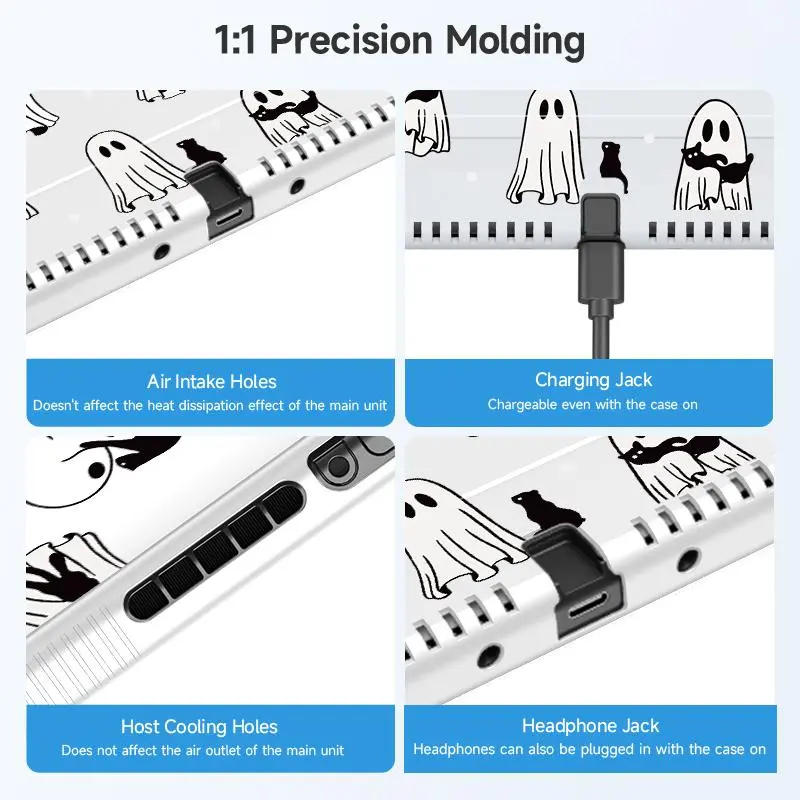 1:1 Precision Molding

Air Intake Holes
Doesn't affect the heat dissipation effect of the main unit

Charging Jack
Chargeable even with the case on

Host Cooling Holes
Does not affect the air outlet of the main unit

Headphone Jack
Headphones can also be plugged in with the case on