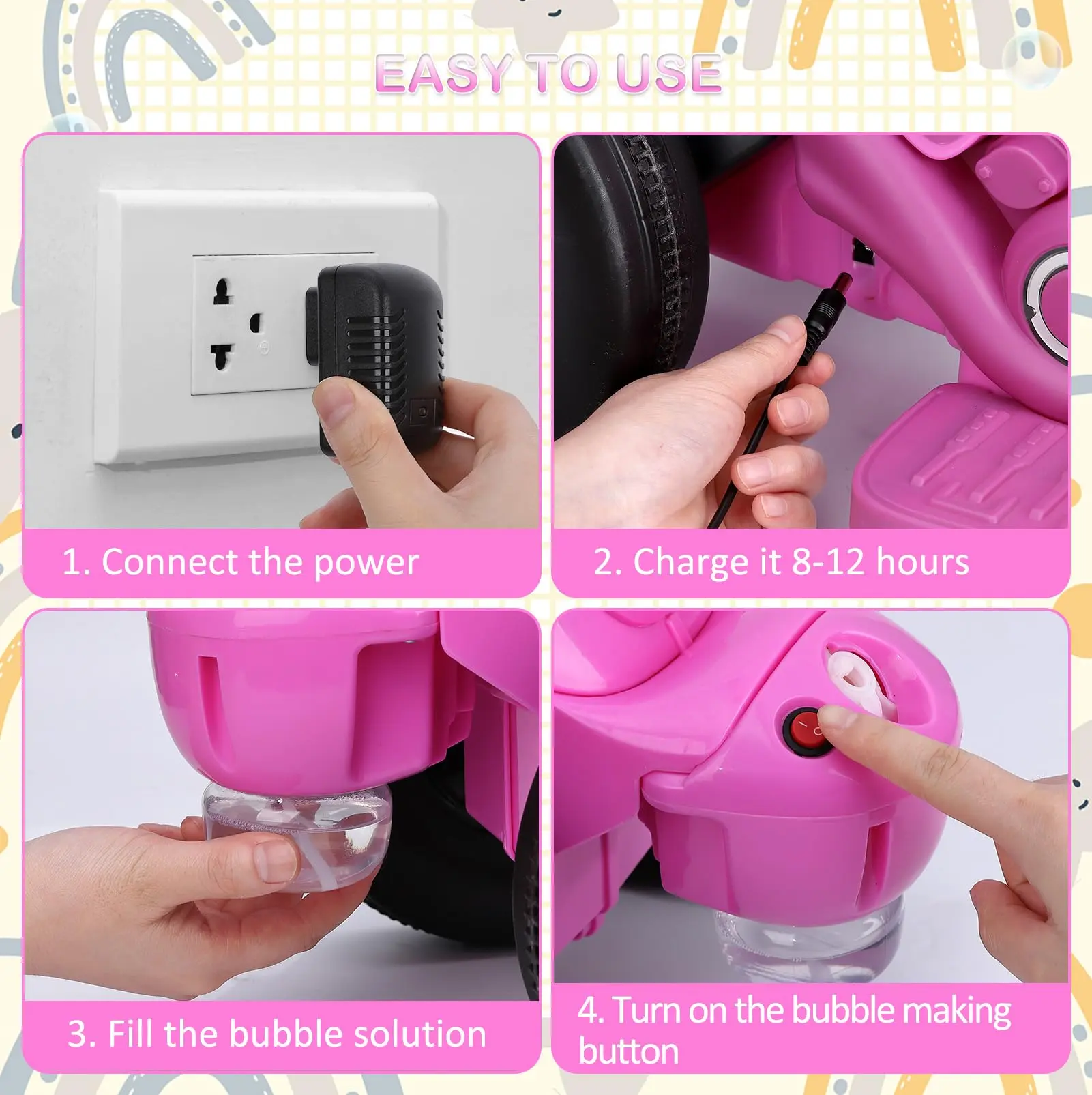 EASY TO USE

1. Connect the power

2. Charge it 8-12 hours

3. Fill the bubble solution

4. Turn on the bubble making button