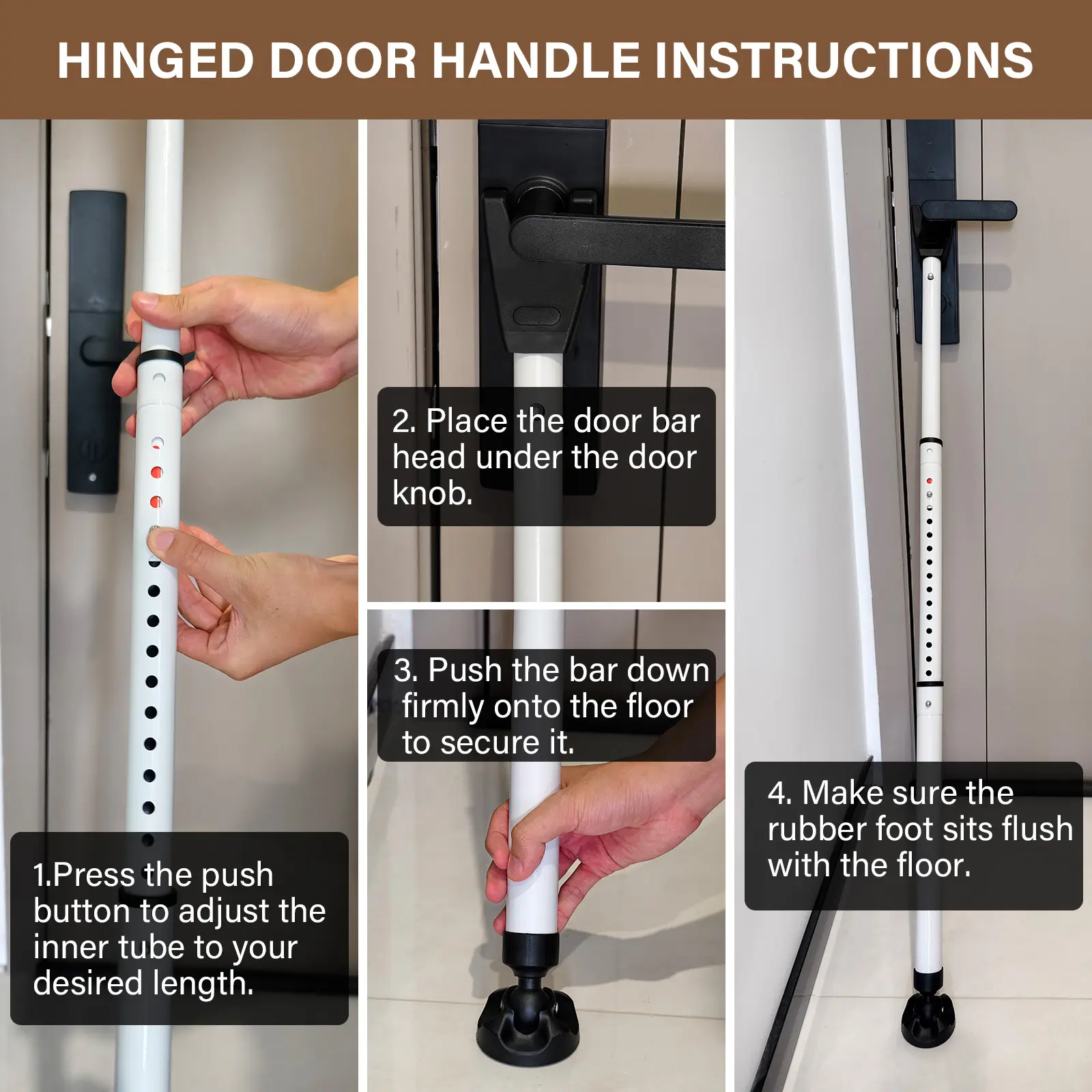 HINGED DOOR HANDLE INSTRUCTIONS

1.Press the push button to adjust the inner tube to your desired length.

2. Place the door bar head under the door knob.

3. Push the bar down firmly onto the floor to secure it.

4. Make sure the rubber foot sits flush with the floor.