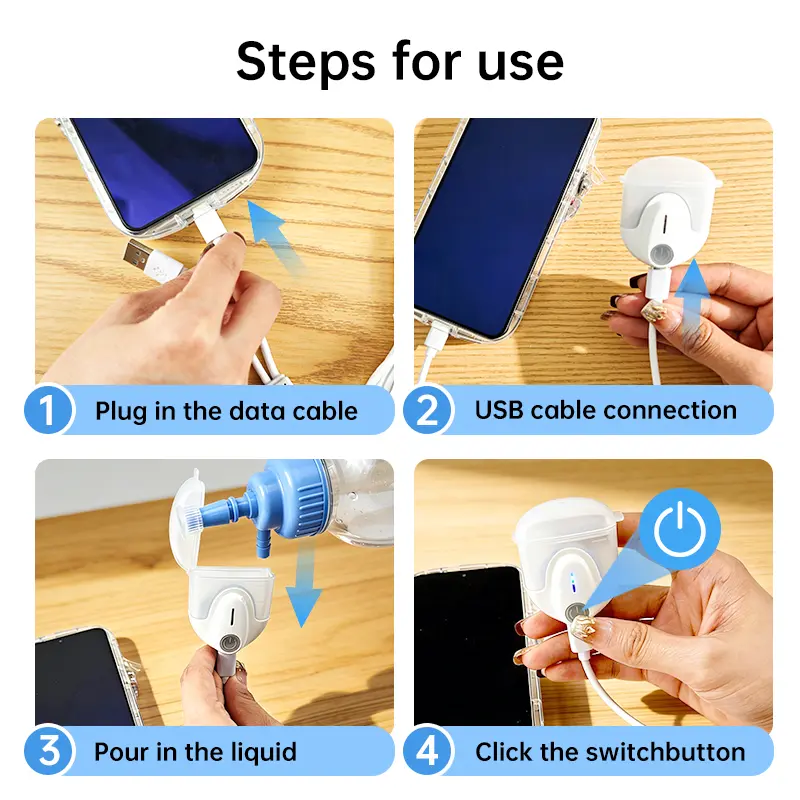 Steps for use

1 Plug in the data cable

2 USB cable connection

3 Pour in the liquid

4 Click the switchbutton