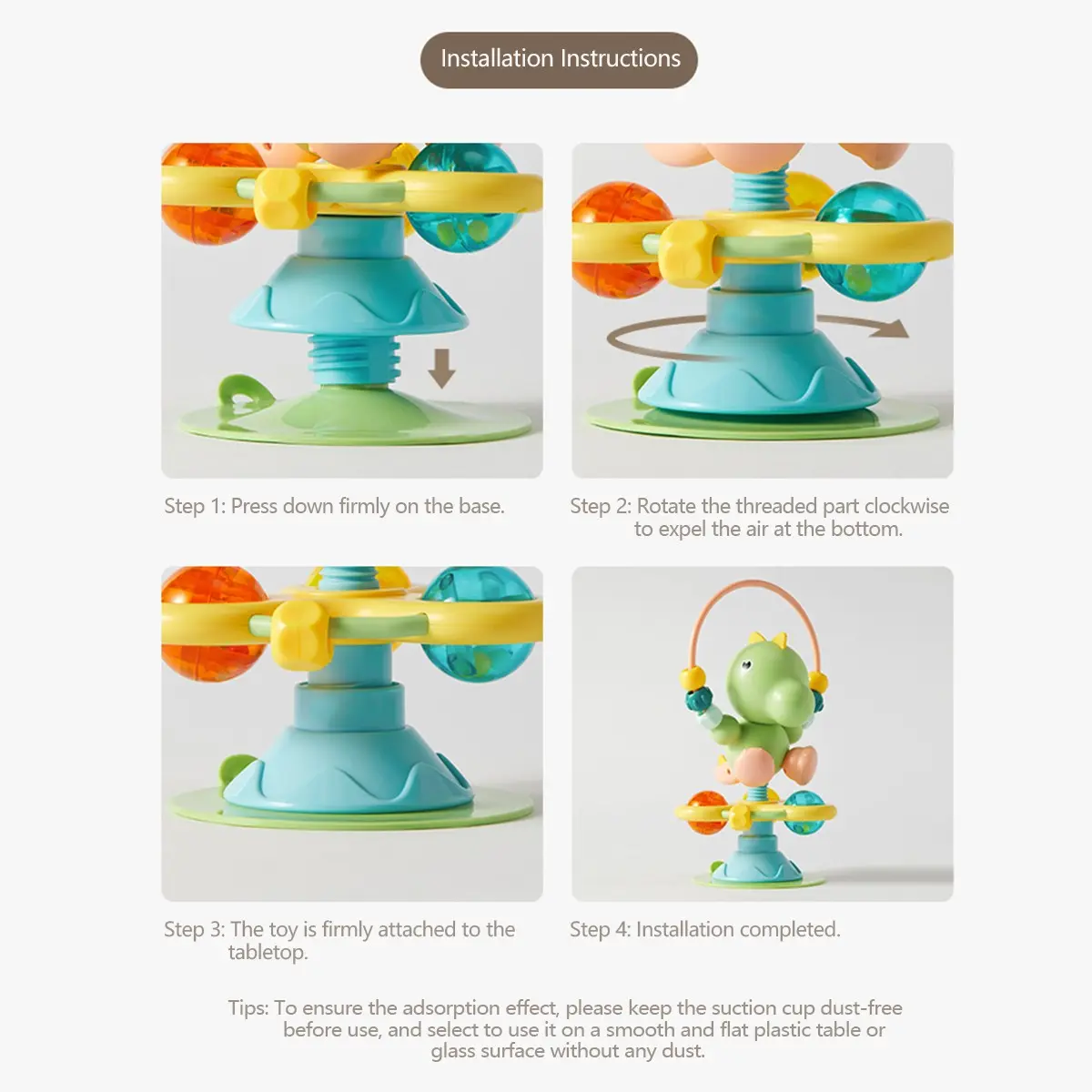 Installation Instructions

Step 1: Press down firmly on the base.

Step 2: Rotate the threaded part clockwise to expel the air at the bottom.

Step 3: The toy is firmly attached to the tabletop.

Step 4: Installation completed.

Tips: To ensure the adsorption effect, please keep the suction cup dust-free before use, and select to use it on a smooth and flat plastic table or glass surface without any dust.