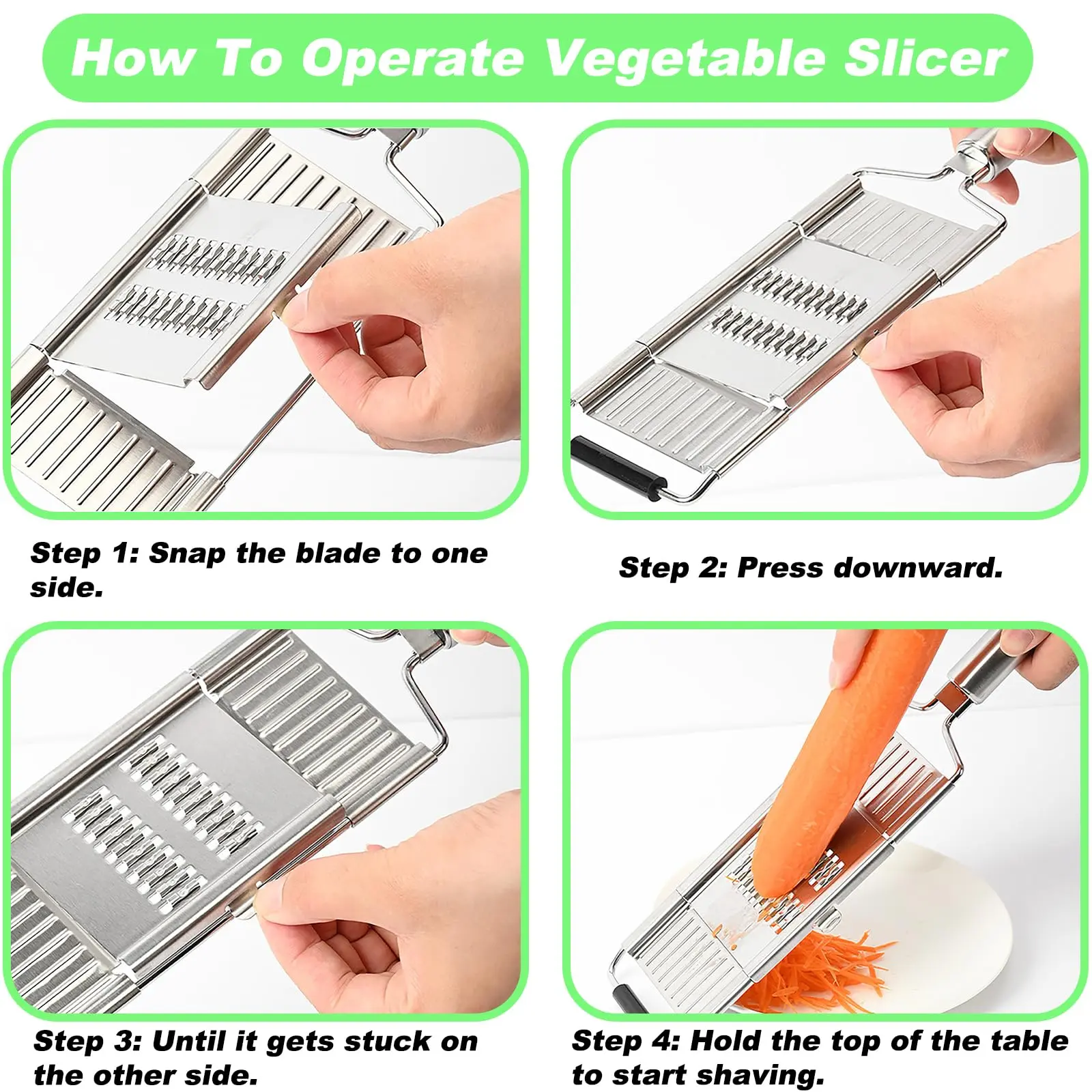 How To Operate Vegetable Slicer

Step 1: Snap the blade to one side.

Step 2: Press downward.

Step 3: Until it gets stuck on the other side.

Step 4: Hold the top of the table to start shaving.