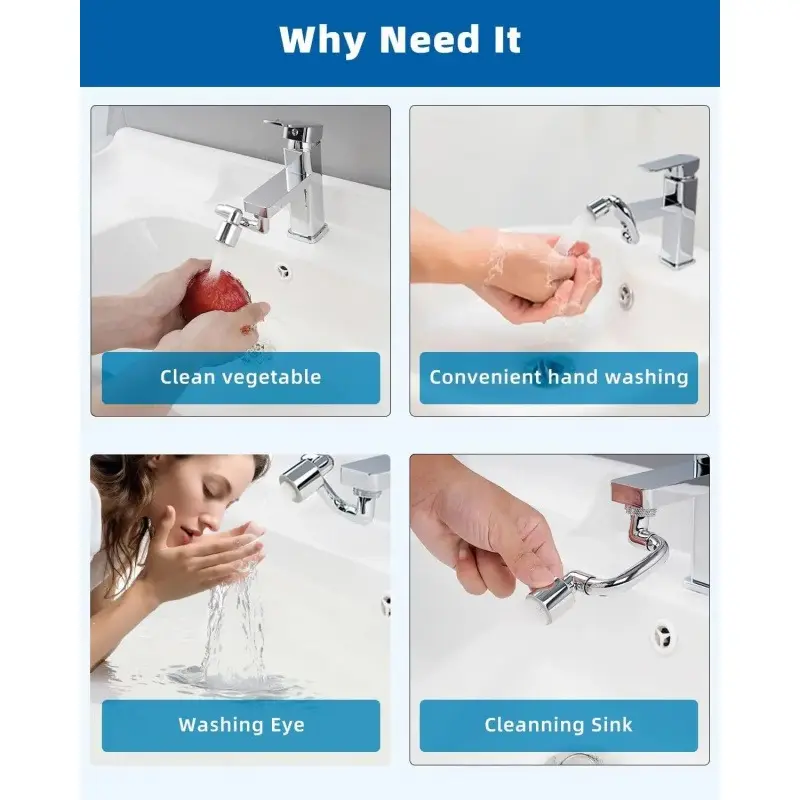 Why Need It

Clean vegetable

Convenient hand washing

Washing Eye

Cleanning Sink