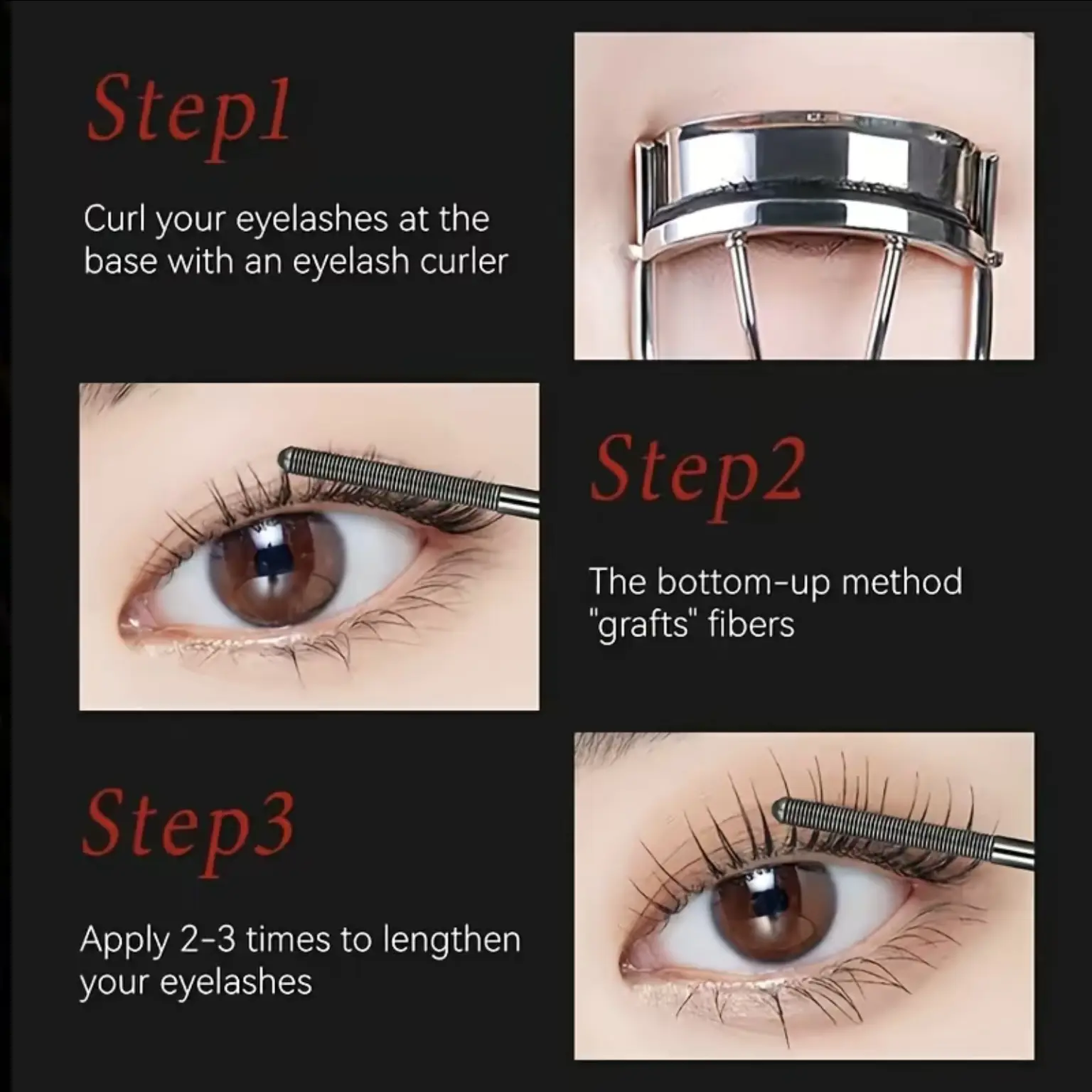 Step1

Curl your eyelashes at the base with an eyelash curler

Step2

The bottom-up method "grafts" fibers

Step3

Apply 2-3 times to lengthen your eyelashes