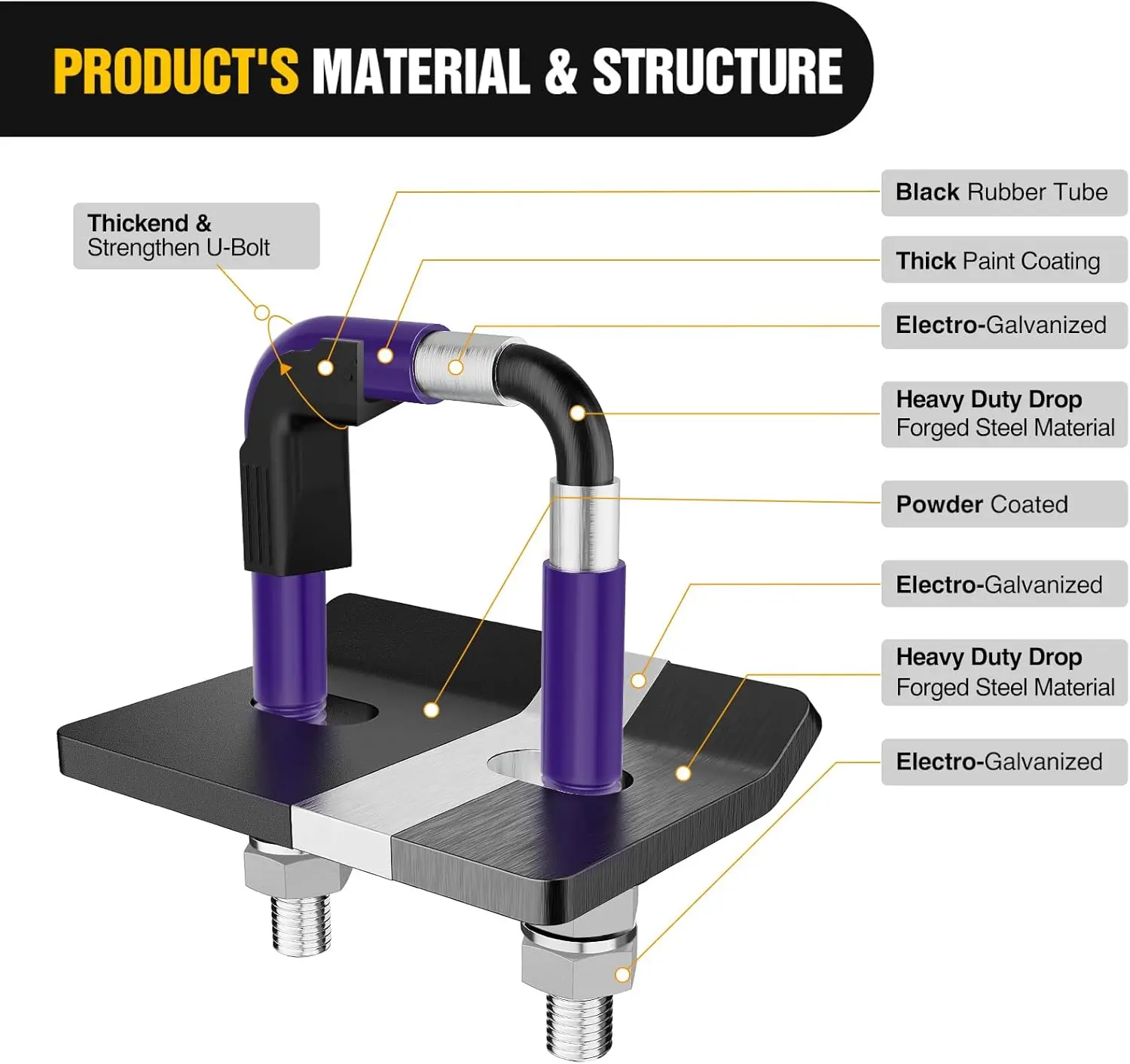 PRODUCT'S MATERIAL & STRUCTURE

Thickend & Strengthen U-Bolt

Black Rubber Tube

Thick Paint Coating

Electro-Galvanized

Heavy Duty Drop Forged Steel Material

Powder Coated

Electro-Galvanized

Heavy Duty Drop Forged Steel Material

Electro-Galvanized