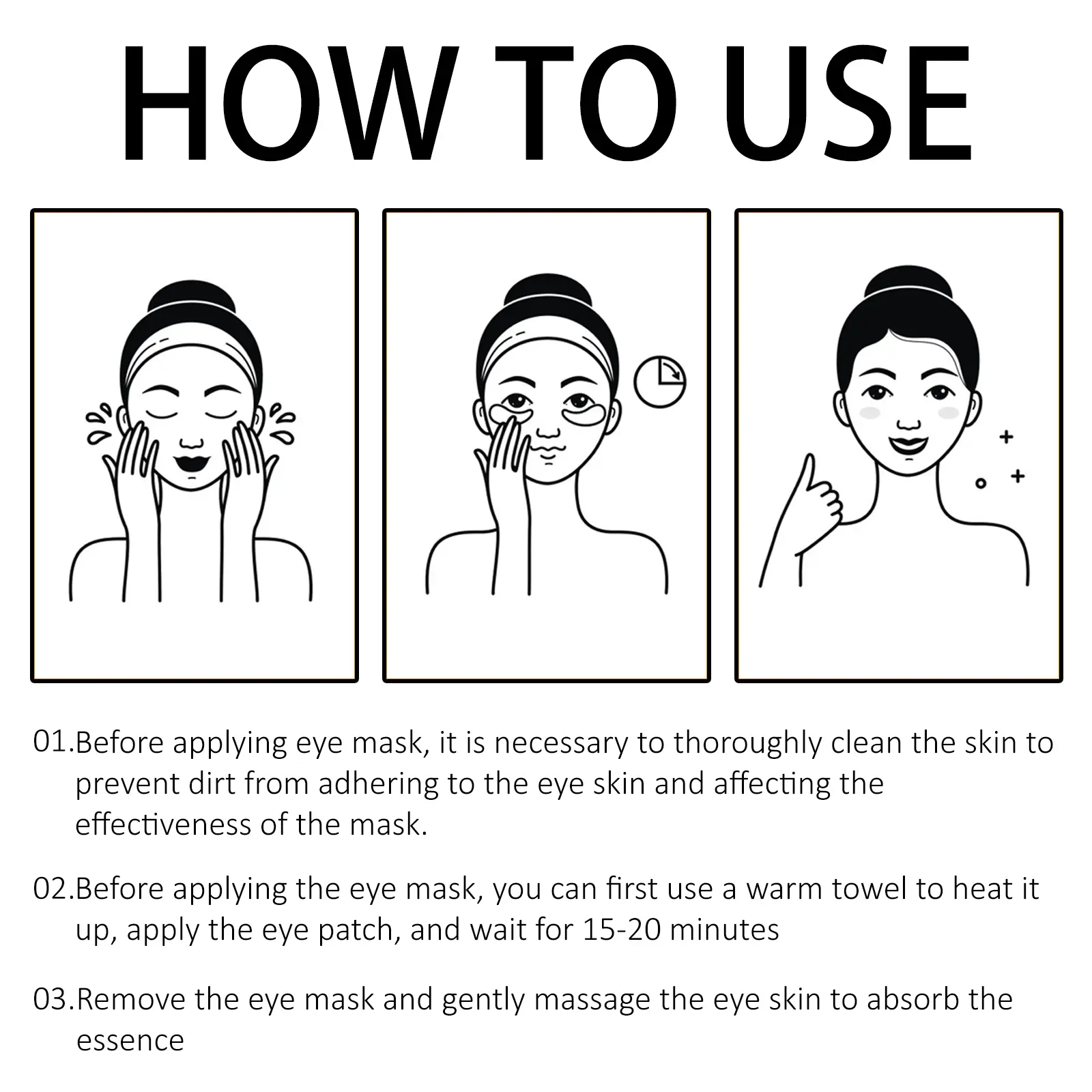 HOW TO USE

01.Before applying eye mask, it is necessary to thoroughly clean the skin to prevent dirt from adhering to the eye skin and affecting the effectiveness of the mask.

02.Before applying the eye mask, you can first use a warm towel to heat it up, apply the eye patch, and wait for 15-20 minutes

03.Remove the eye mask and gently massage the eye skin to absorb the essence