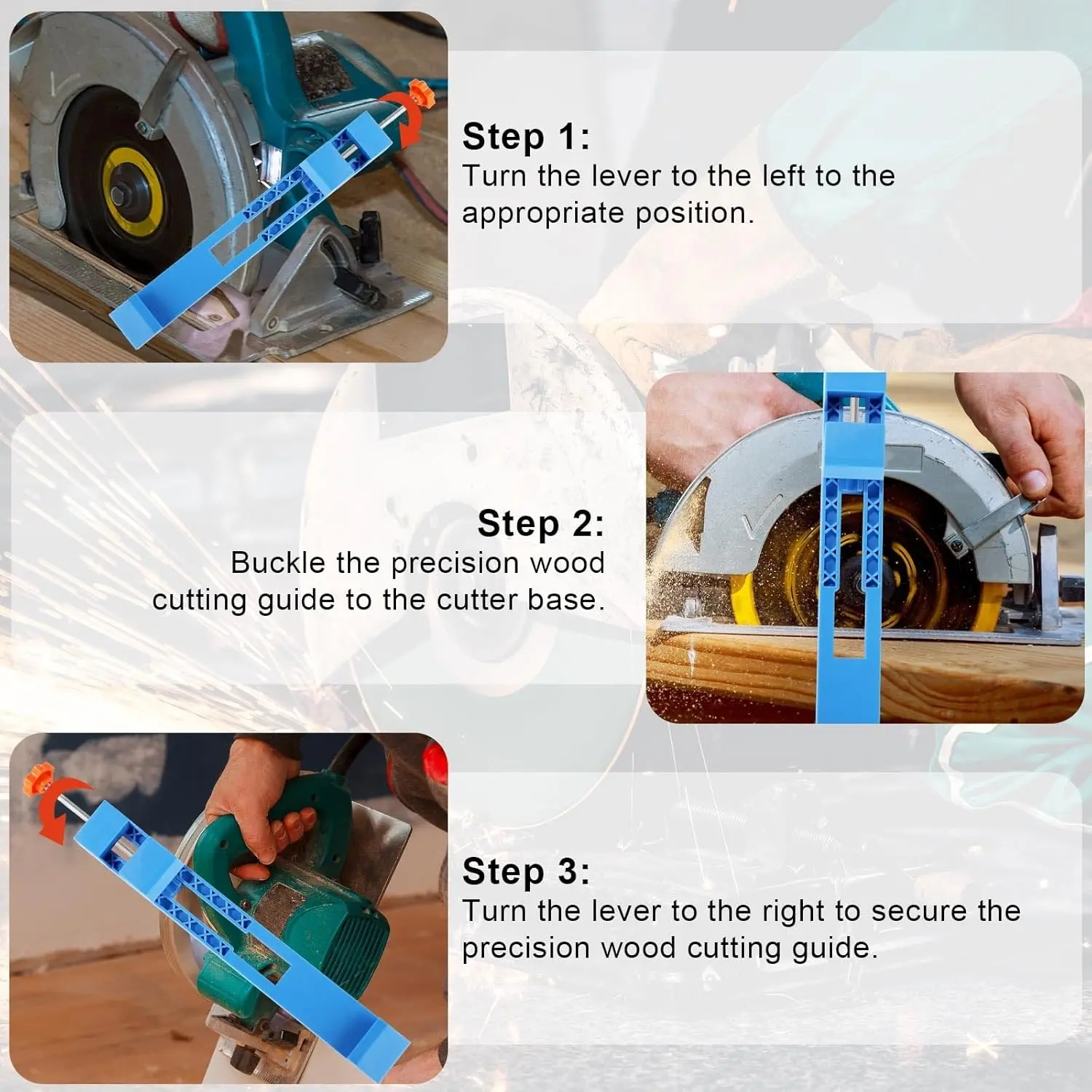 Step 1:
Turn the lever to the left to the appropriate position.

Step 2:
Buckle the precision wood cutting guide to the cutter base.

Step 3:
Turn the lever to the right to secure the precision wood cutting guide.