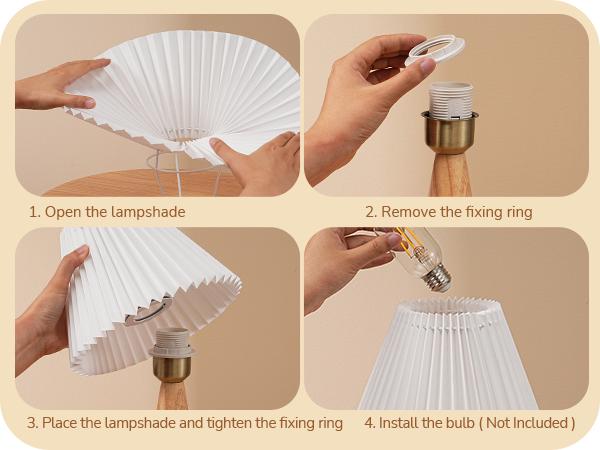 1. Open the lampshade

2. Remove the fixing ring

3. Place the lampshade and tighten the fixing ring

4. Install the bulb ( Not Included )