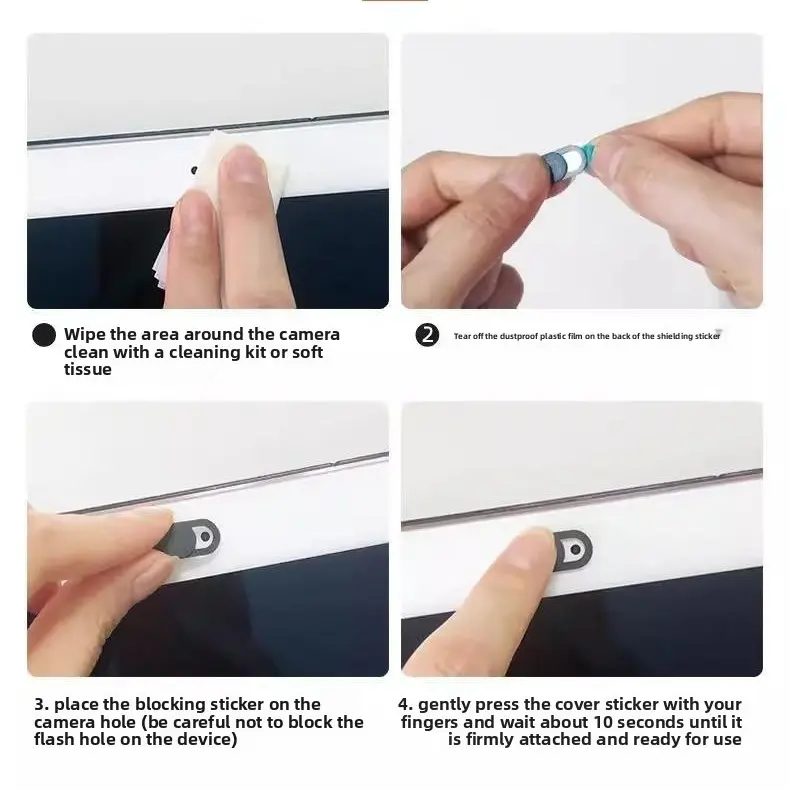 Wipe the area around the camera clean with a cleaning kit or soft tissue

2 Tear off the dustproof plastic film on the back of the shielding sticker

3. place the blocking sticker on the camera hole (be careful not to block the flash hole on the device)

4. gently press the cover sticker with your fingers and wait about 10 seconds until it is firmly attached and ready for use