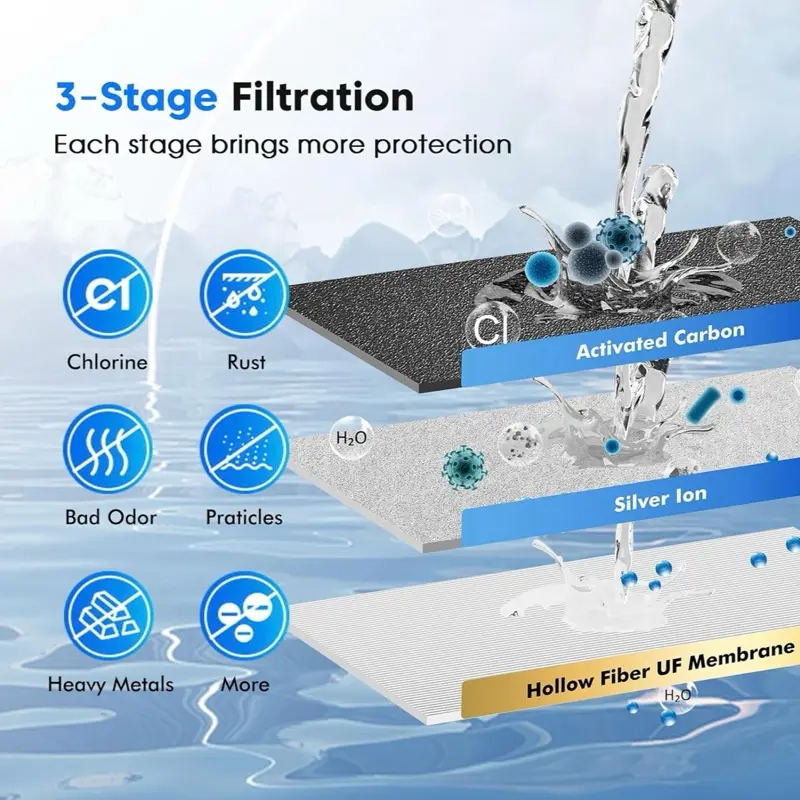 3-Stage Filtration
Each stage brings more protection

Cl
Chlorine

Rust

Bad Odor

Praticles

Heavy Metals

More

Cl
Activated Carbon

$H_2O$
Silver Ion

Hollow Fiber UF Membrane
$H_2O$