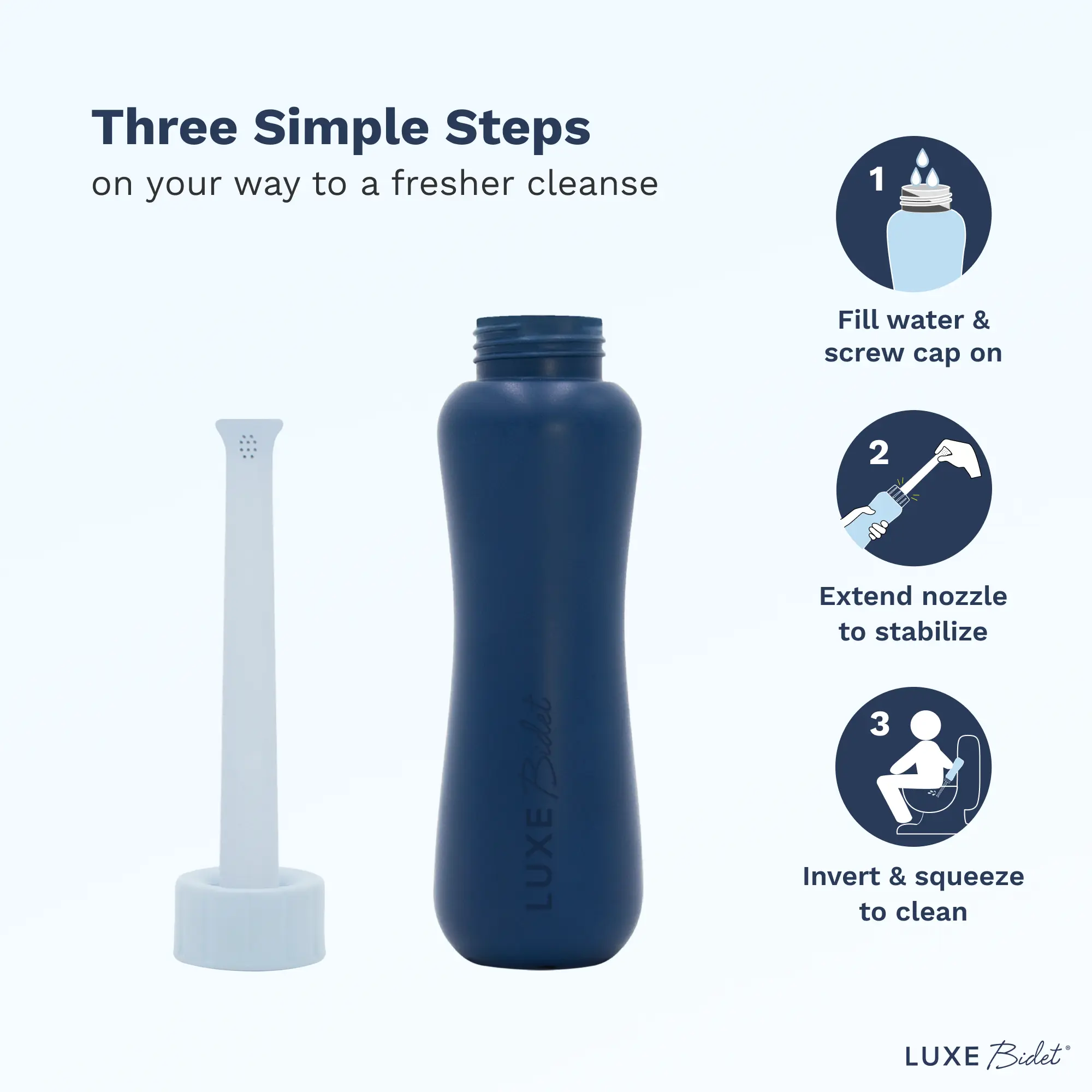 Three Simple Steps
on your way to a fresher cleanse

LUXE Bidet

1

Fill water & screw cap on

2

Extend nozzle to stabilize

3

Invert & squeeze to clean

LUXE Bidet®