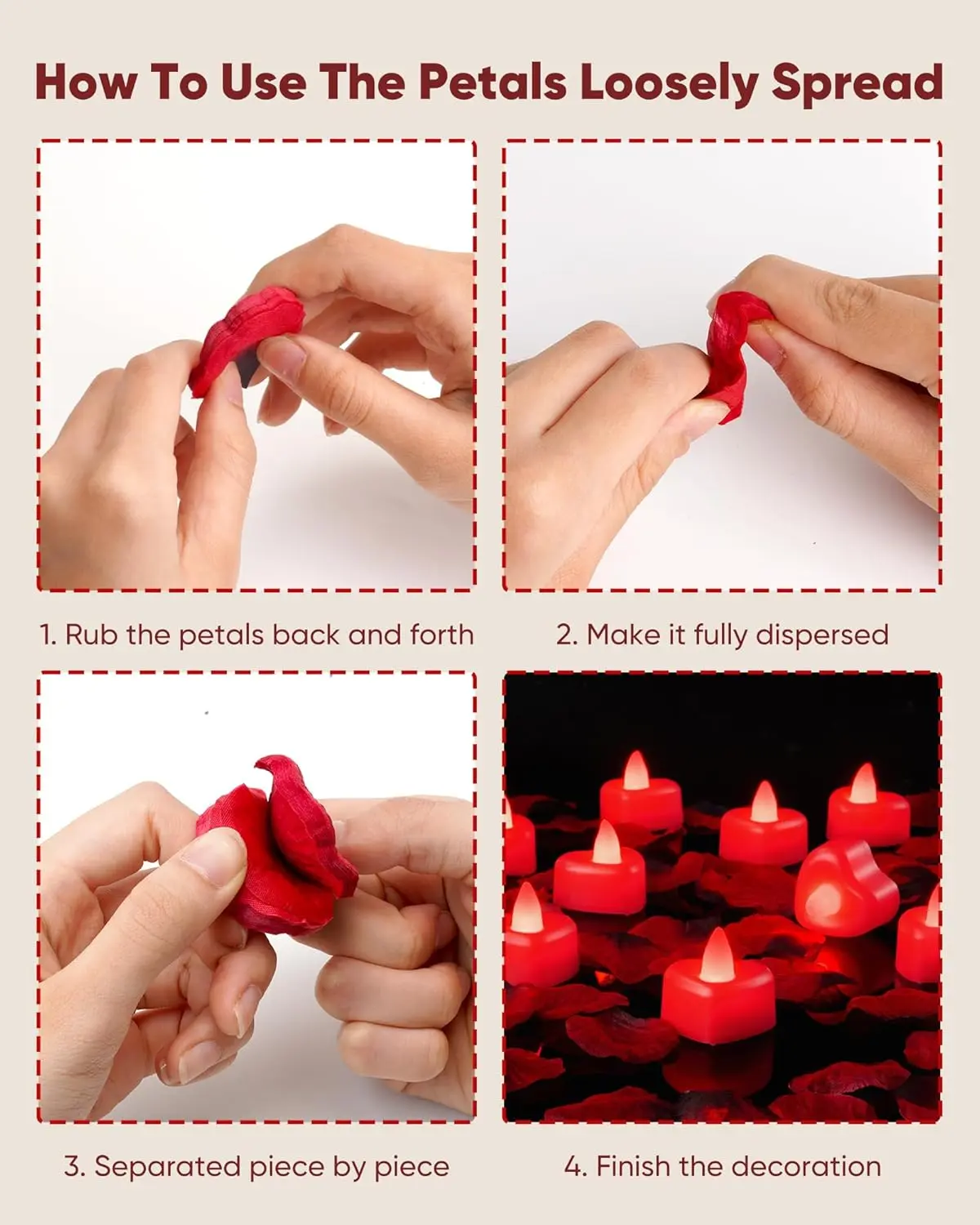 How To Use The Petals Loosely Spread

1. Rub the petals back and forth

2. Make it fully dispersed

3. Separated piece by piece

4. Finish the decoration