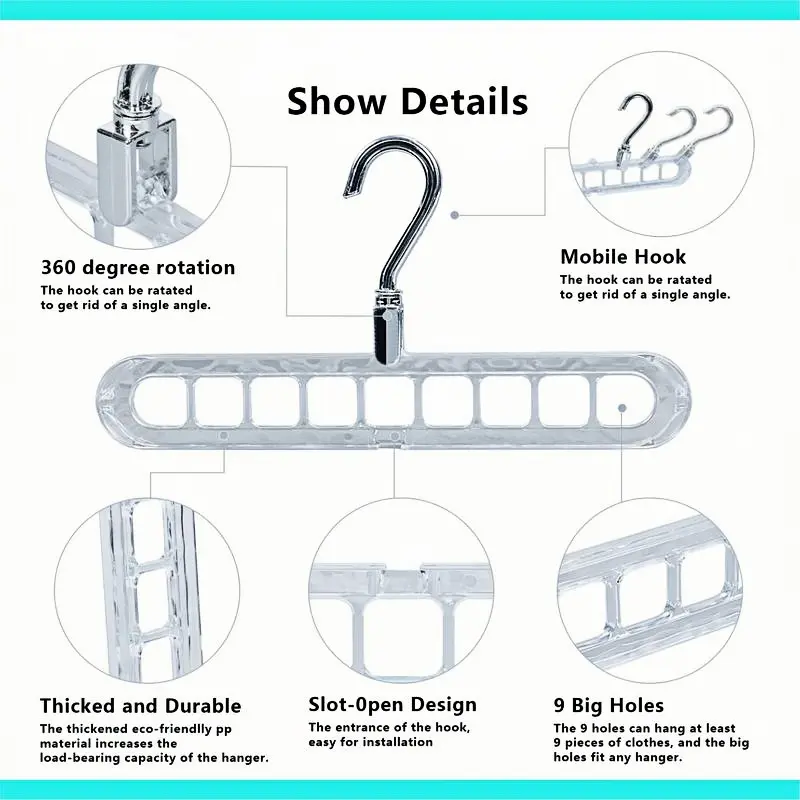 Show Details

360 degree rotation
The hook can be ratated to get rid of a single angle.

Mobile Hook
The hook can be ratated to get rid of a single angle.

Thicked and Durable
The thickened eco-friendlly pp material increases the load-bearing capacity of the hanger.

Slot-0pen Design
The entrance of the hook, easy for installation

9 Big Holes
The 9 holes can hang at least 9 pieces of clothes, and the big holes fit any hanger.