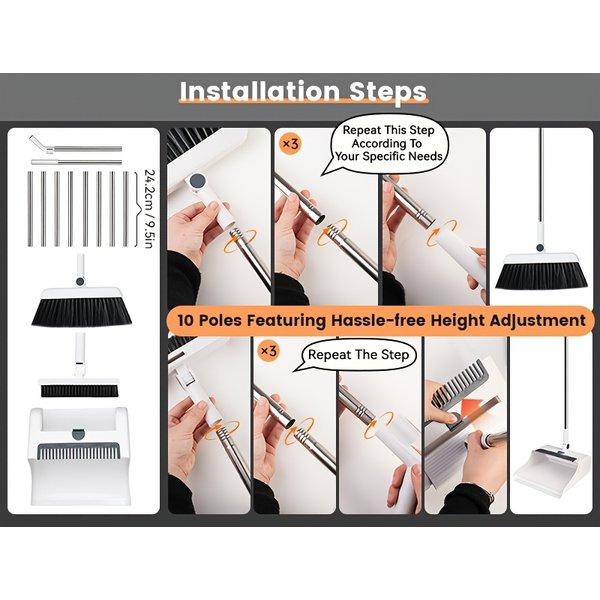 Installation Steps

24.2cm / 9.5in

×3

Repeat This Step According To Your Specific Needs

10 Poles Featuring Hassle-free Height Adjustment

×3

Repeat The Step