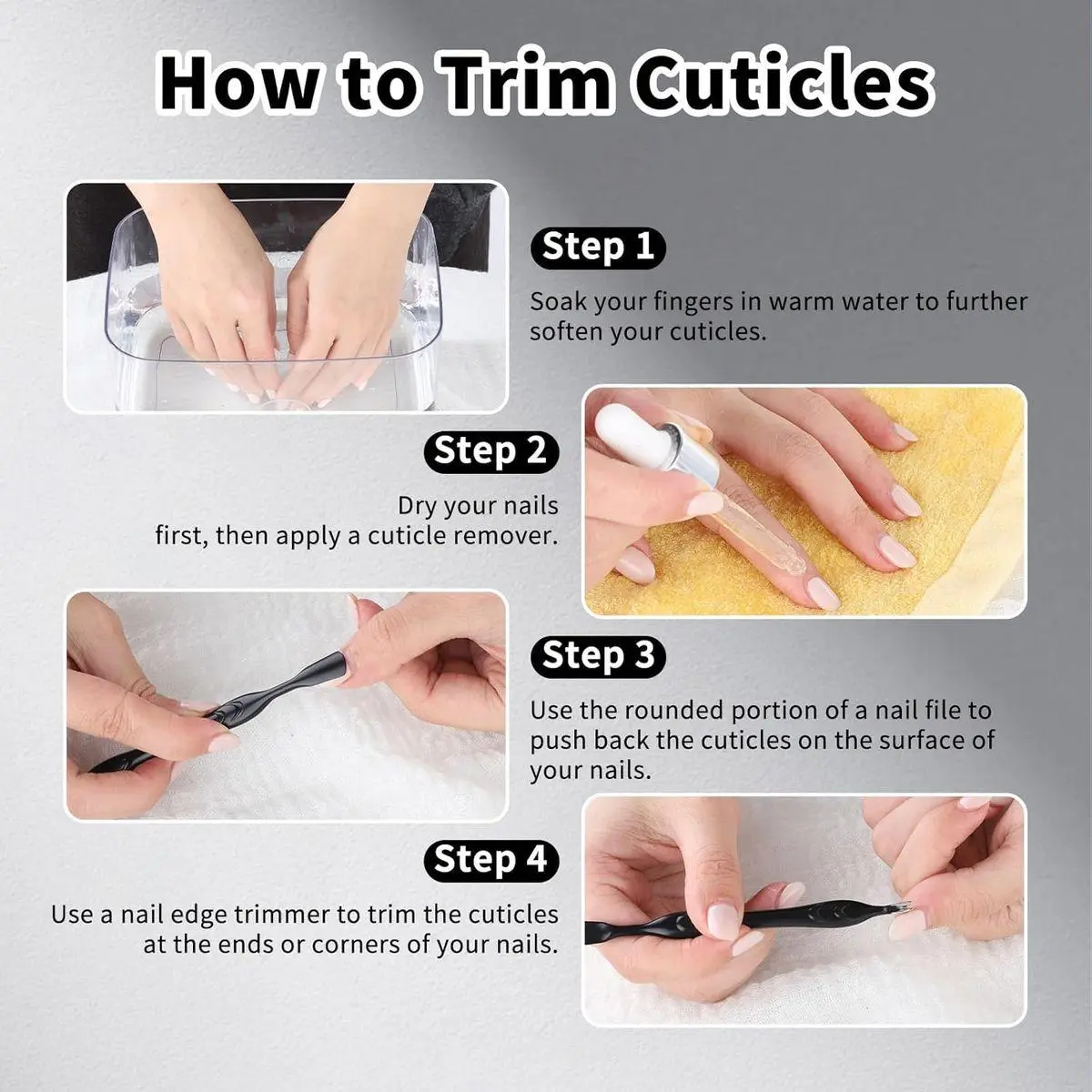 How to Trim Cuticles

Step 1

Soak your fingers in warm water to further soften your cuticles.

Step 2

Dry your nails first, then apply a cuticle remover.

Step 3

Use the rounded portion of a nail file to push back the cuticles on the surface of your nails.

Step 4

Use a nail edge trimmer to trim the cuticles at the ends or corners of your nails.