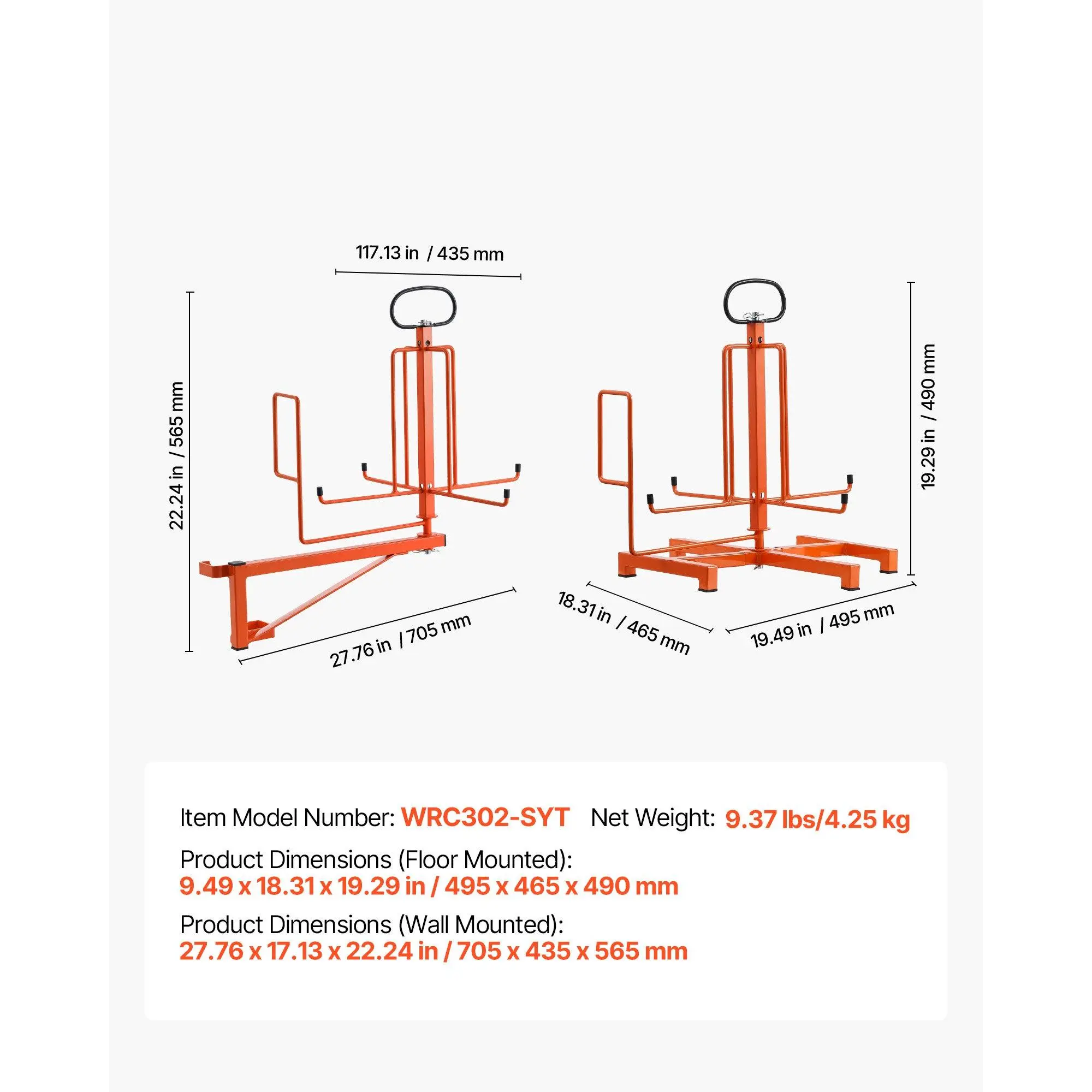 117.13 in / 435 mm

22.24 in / 565 mm

27.76 in / 705 mm

19.29 in / 490 mm

18.31 in / 465 mm

19.49 in / 495 mm

Item Model Number: WRC302-SYT Net Weight: 9.37 lbs/4.25 kg

Product Dimensions (Floor Mounted):
9.49 x 18.31 x 19.29 in / 495 x 465 x 490 mm

Product Dimensions (Wall Mounted):
27.76 x 17.13 x 22.24 in / 705 x 435 x 565 mm