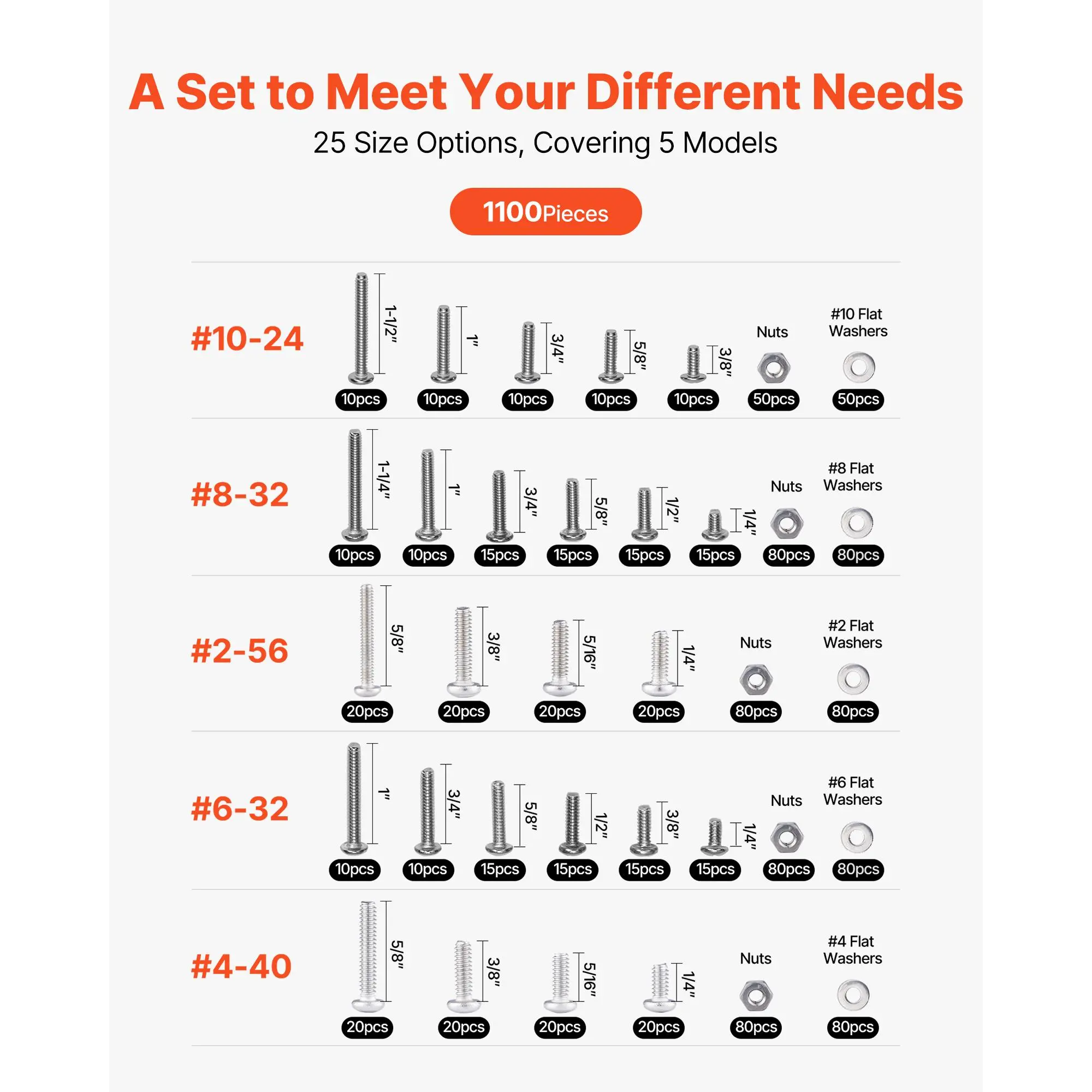 A Set to Meet Your Different Needs

25 Size Options, Covering 5 Models

1100Pieces

#10-24

1-1/2" 1" 3/4" 5/8" 3/8" Nuts #10 Flat Washers

10pcs 10pcs 10pcs 10pcs 10pcs 50pcs 50pcs

#8-32

1-1/4" 1" 3/4" 5/8" 1/2" 1/4" Nuts #8 Flat Washers

10pcs 10pcs 15pcs 15pcs 15pcs 15pcs 80pcs 80pcs

#2-56

5/8" 3/8" 5/16" 1/4" Nuts #2 Flat Washers

20pcs 20pcs 20pcs 20pcs 80pcs 80pcs

#6-32

1" 3/4" 5/8" 1/2" 3/8" 1/4" Nuts #6 Flat Washers

10pcs 10pcs 15pcs 15pcs 15pcs 15pcs 80pcs 80pcs

#4-40

5/8" 3/8" 5/16" 1/4" Nuts #4 Flat Washers

20pcs 20pcs 20pcs 20pcs 80pcs 80pcs