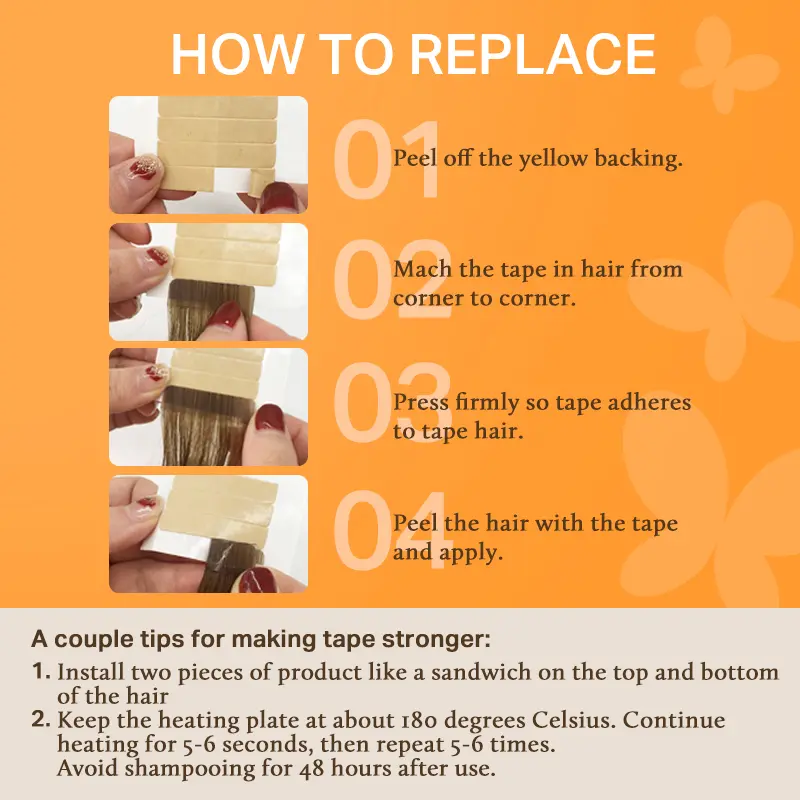 HOW TO REPLACE

01 Peel off the yellow backing.

02 Mach the tape in hair from corner to corner.

03 Press firmly so tape adheres to tape hair.

04 Peel the hair with the tape and apply.

A couple tips for making tape stronger:

1. Install two pieces of product like a sandwich on the top and bottom of the hair
2. Keep the heating plate at about 180 degrees Celsius. Continue heating for 5-6 seconds, then repeat 5-6 times. Avoid shampooing for 48 hours after use.