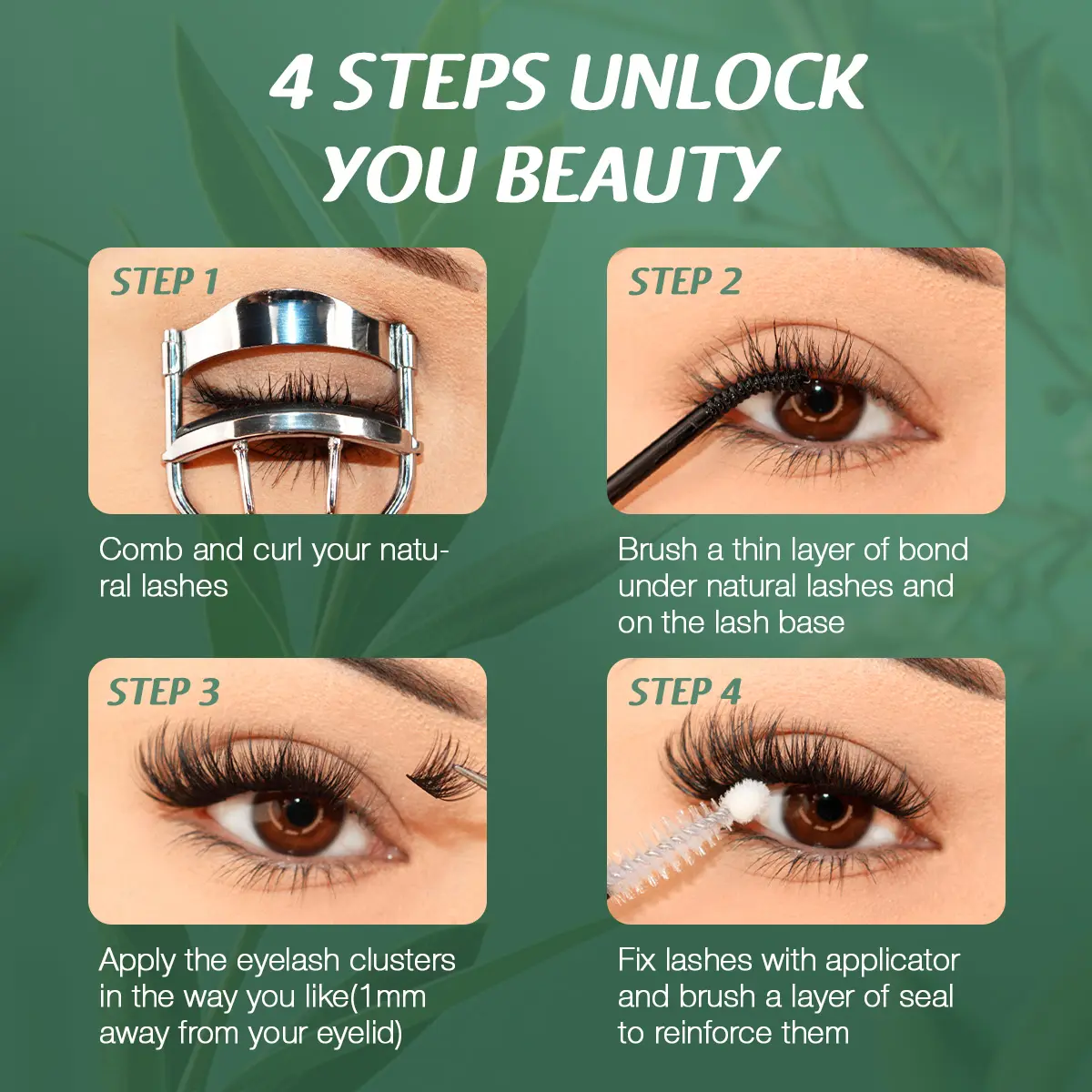 4 STEPS UNLOCK YOU BEAUTY

STEP 1

Comb and curl your natural lashes

STEP 2

Brush a thin layer of bond under natural lashes and on the lash base

STEP 3

Apply the eyelash clusters in the way you like(1mm away from your eyelid)

STEP 4

Fix lashes with applicator and brush a layer of seal to reinforce them