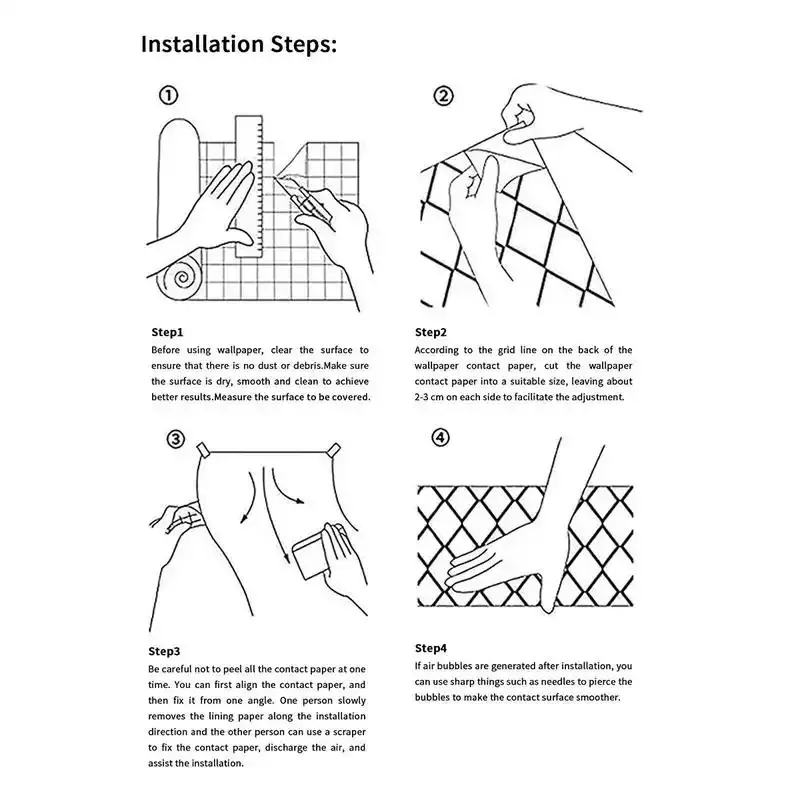 Installation Steps:

①

Step1
Before using wallpaper, clear the surface to ensure that there is no dust or debris.Make sure the surface is dry, smooth and clean to achieve better results.Measure the surface to be covered.

②

Step2
According to the grid line on the back of the wallpaper contact paper, cut the wallpaper contact paper into a suitable size, leaving about 2-3 cm on each side to facilitate the adjustment.

③

Step3
Be careful not to peel all the contact paper at one time. You can first align the contact paper, and then fix it from one angle. One person slowly removes the lining paper along the installation direction and the other person can use a scraper to fix the contact paper, discharge the air, and assist the installation.

④

Step4
If air bubbles are generated after installation, you can use sharp things such as needles to pierce the bubbles to make the contact surface smoother.