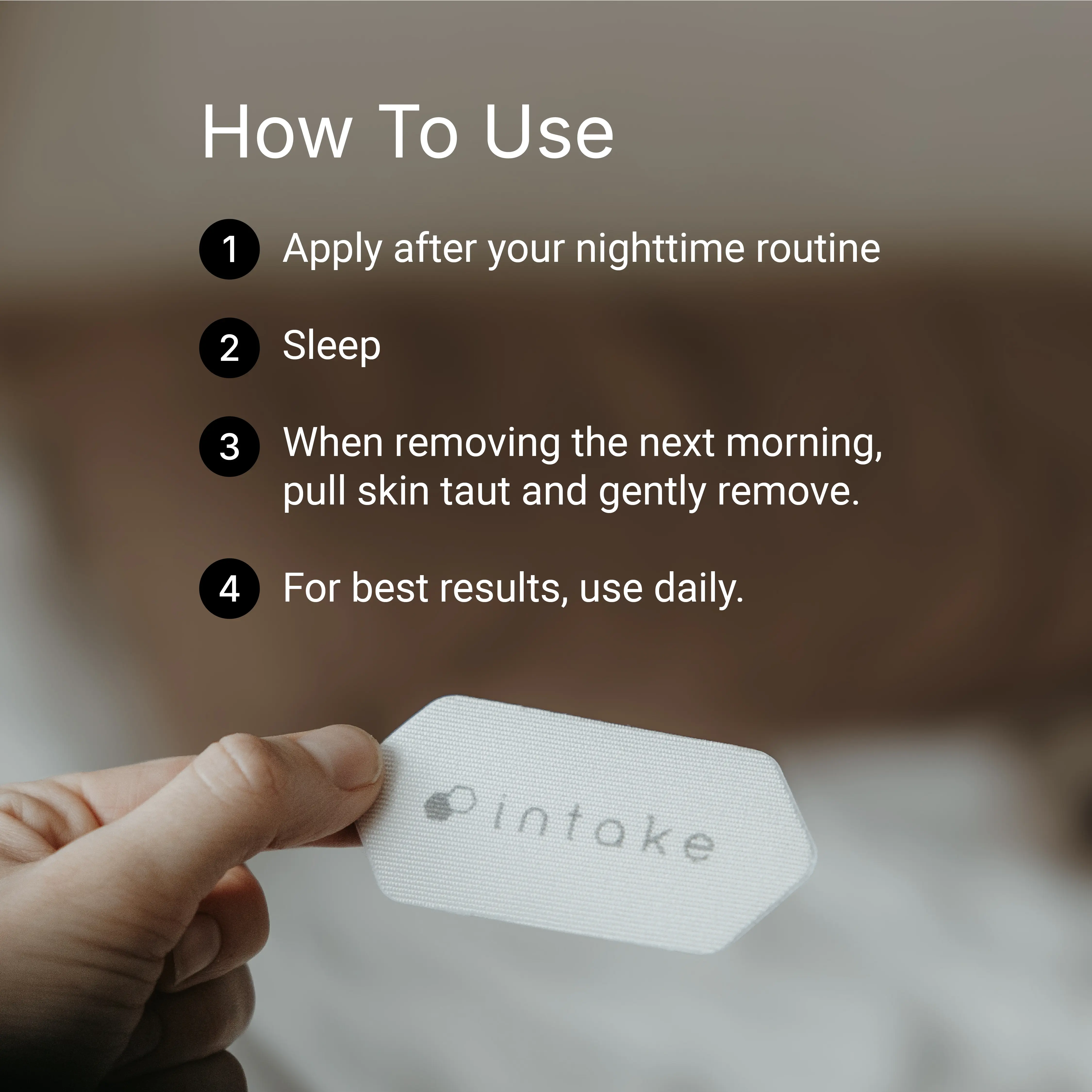 How To Use

1 Apply after your nighttime routine

2 Sleep

3 When removing the next morning, pull skin taut and gently remove.

4 For best results, use daily.

intake