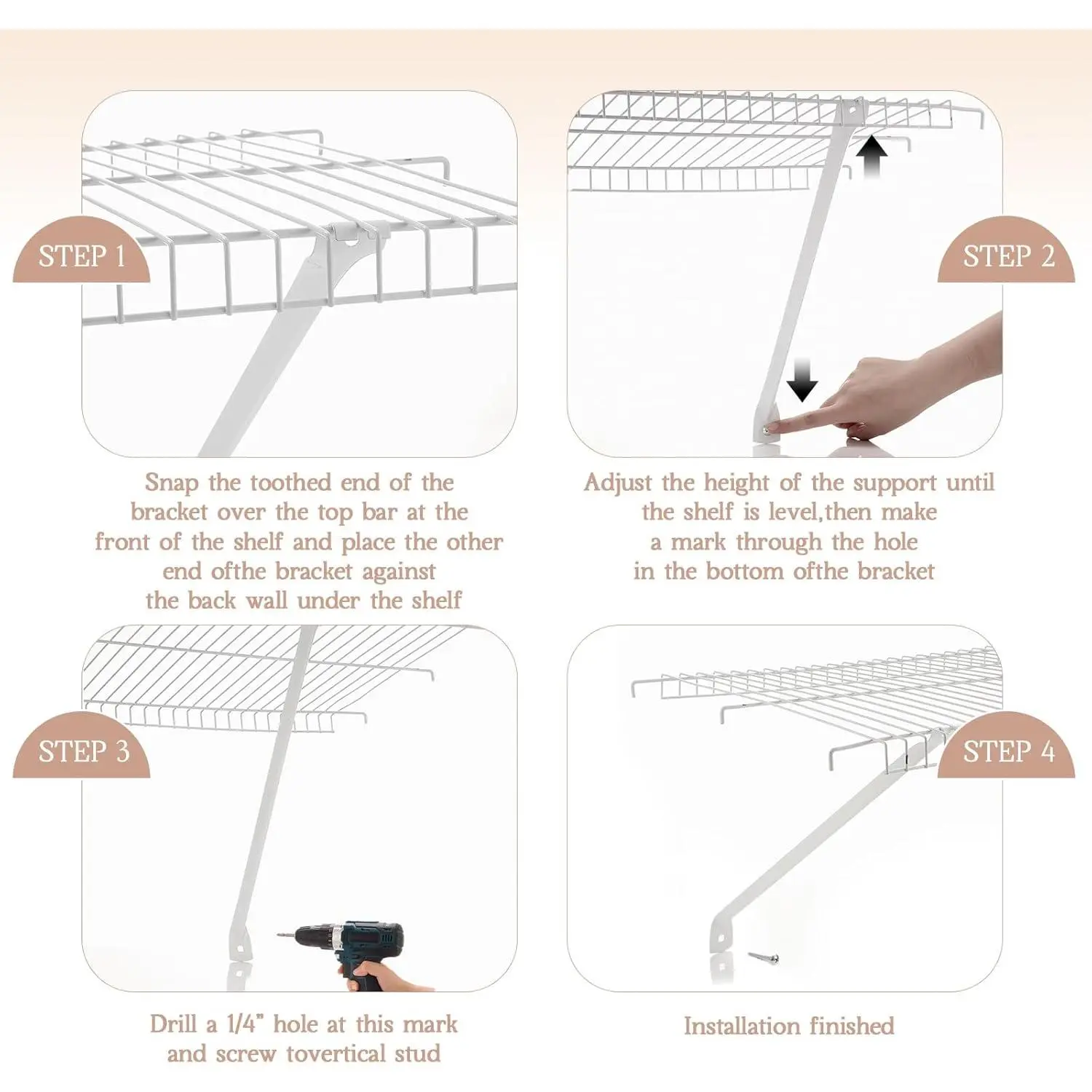 STEP 1

Snap the toothed end of the bracket over the top bar at the front of the shelf and place the other end ofthe bracket against the back wall under the shelf

STEP 2

Adjust the height of the support until the shelf is level,then make a mark through the hole in the bottom ofthe bracket

STEP 3

Drill a 1/4" hole at this mark and screw tovertical stud

STEP 4

Installation finished