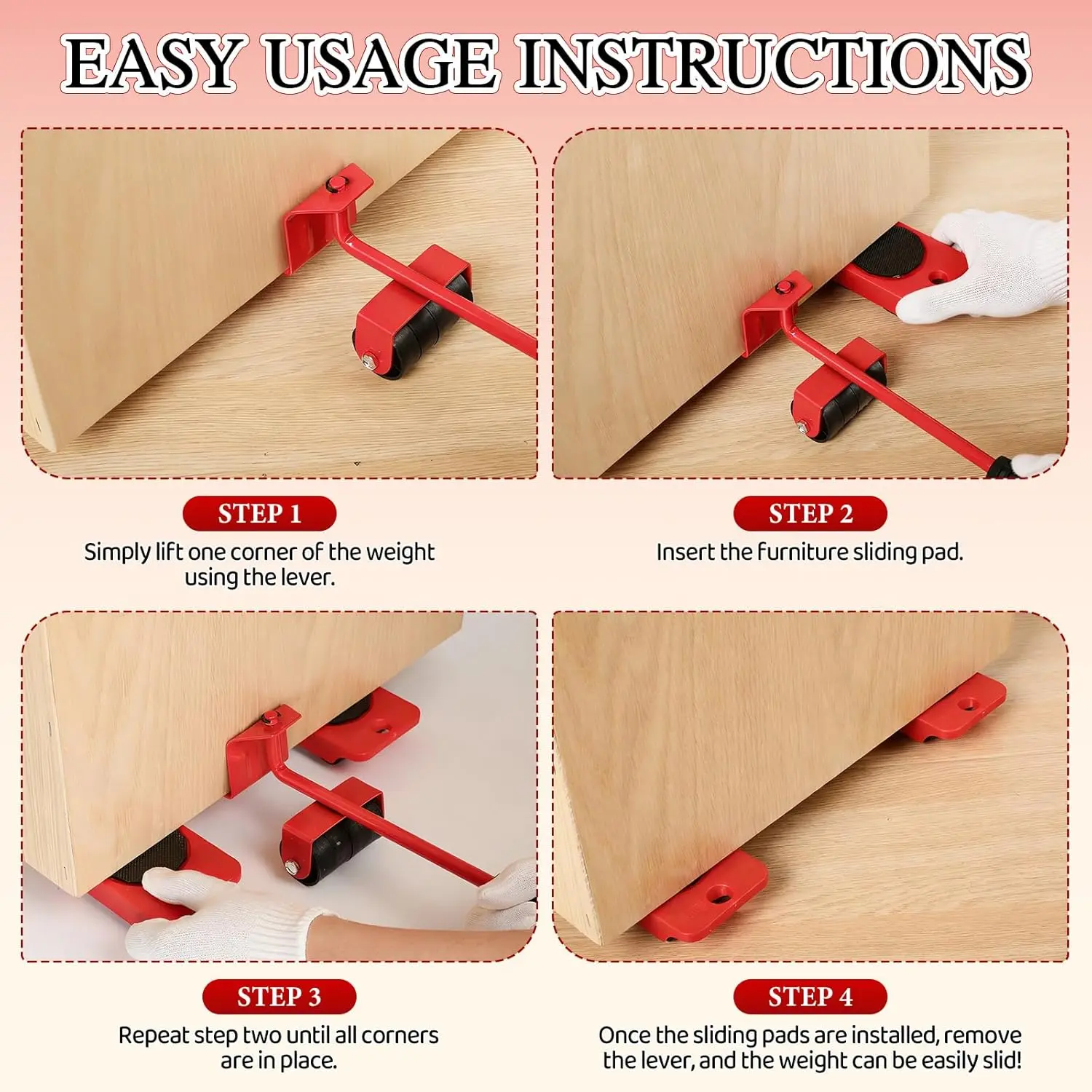 EASY USAGE INSTRUCTIONS

STEP 1
Simply lift one corner of the weight using the lever.

STEP 2
Insert the furniture sliding pad.

STEP 3
Repeat step two until all corners are in place.

STEP 4
Once the sliding pads are installed, remove the lever, and the weight can be easily slid!