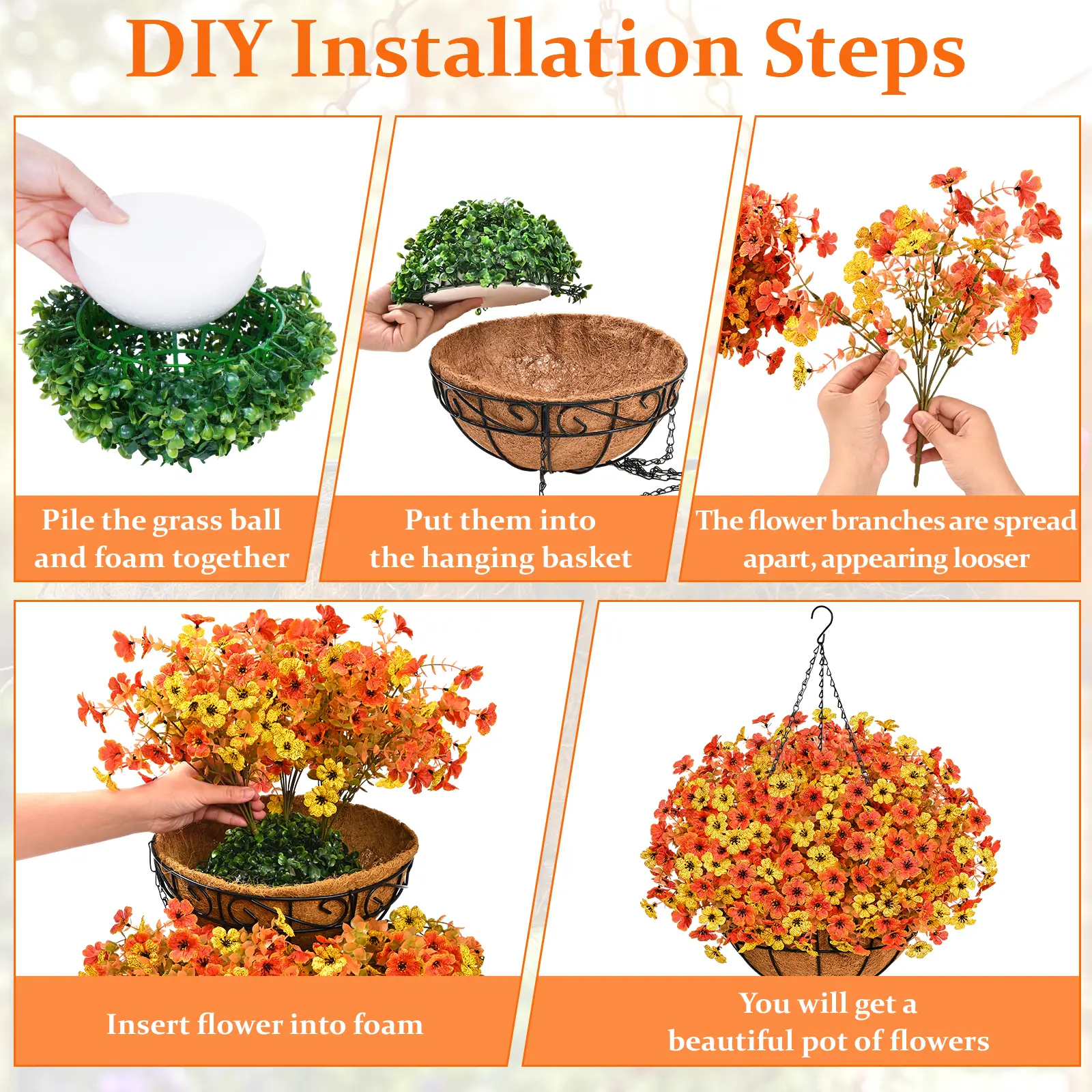 DIY Installation Steps

Pile the grass ball and foam together

Put them into the hanging basket

The flower branches are spread apart, appearing looser

Insert flower into foam

You will get a beautiful pot of flowers