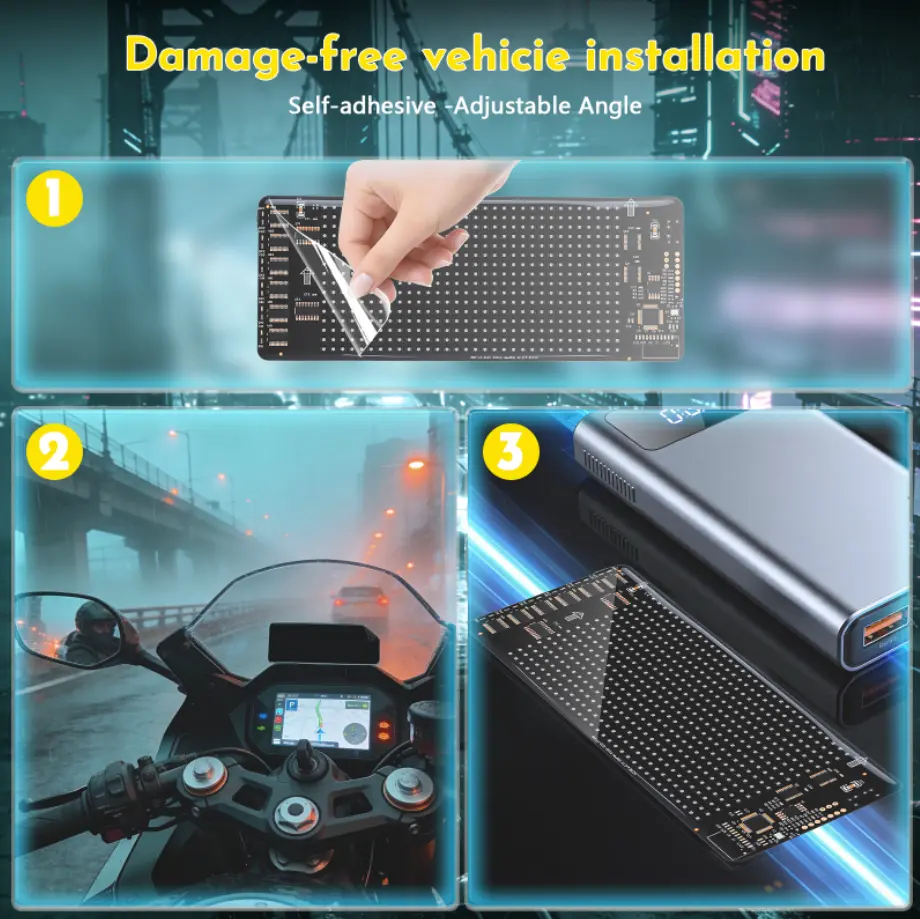 Damage-free vehicie installation
Self-adhesive -Adjustable Angle

1

2

3