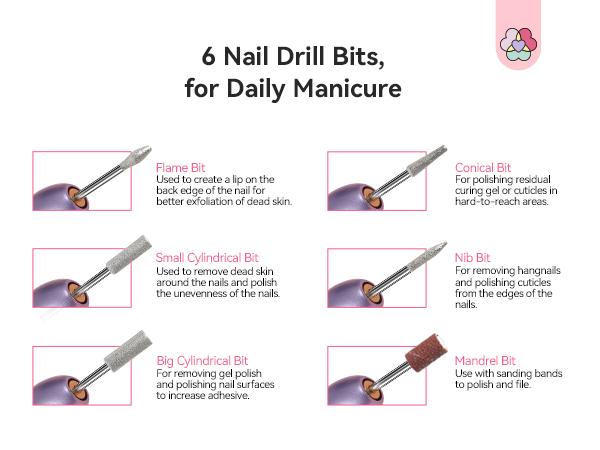 6 Nail Drill Bits,
for Daily Manicure

Flame Bit
Used to create a lip on the back edge of the nail for better exfoliation of dead skin.

Small Cylindrical Bit
Used to remove dead skin around the nails and polish the unevenness of the nails.

Big Cylindrical Bit
For removing gel polish and polishing nail surfaces to increase adhesive.

Conical Bit
For polishing residual curing gel or cuticles in hard-to-reach areas.

Nib Bit
For removing hangnails and polishing cuticles from the edges of the nails.

Mandrel Bit
Use with sanding bands to polish and file.