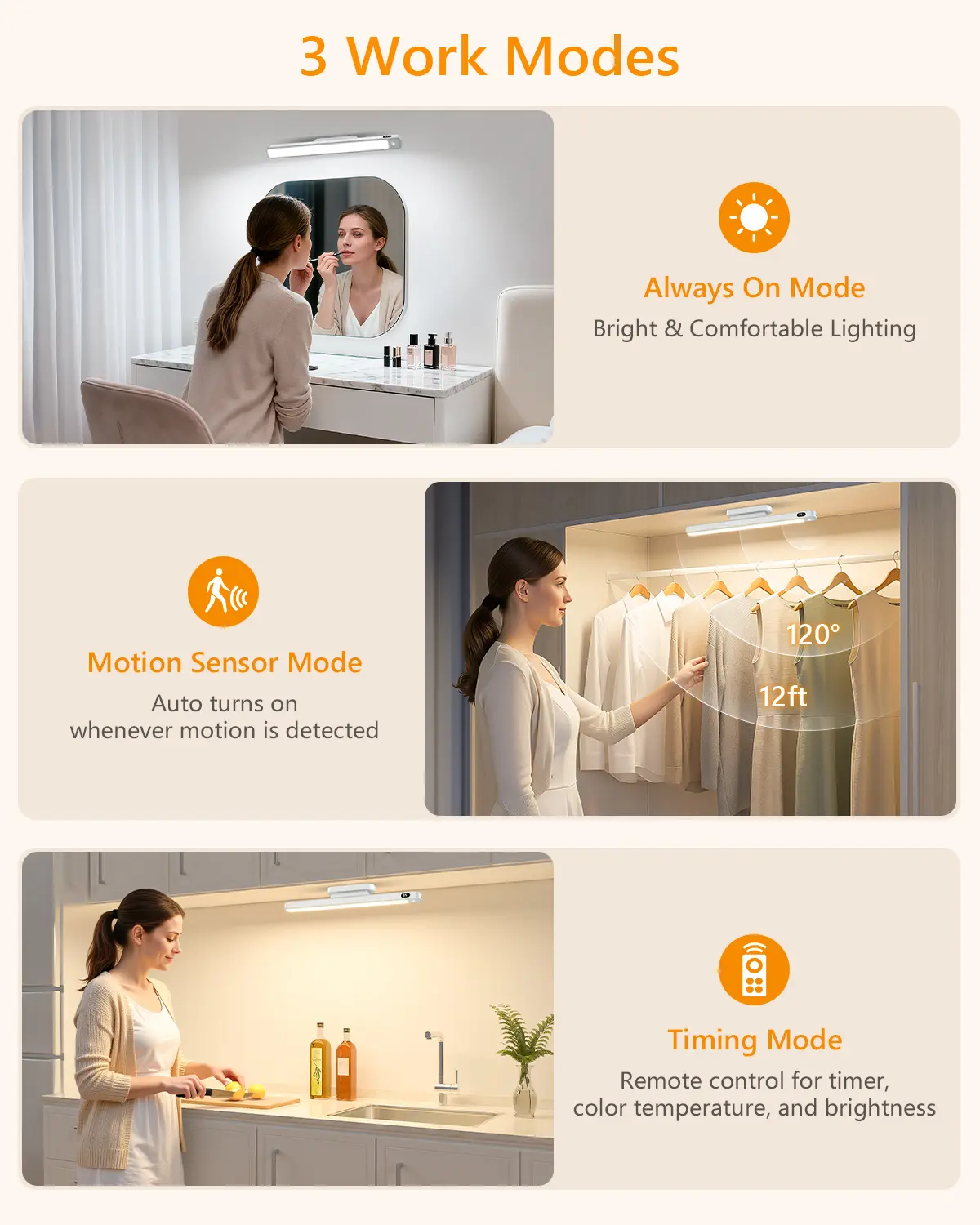 3 Work Modes

Always On Mode
Bright & Comfortable Lighting

Motion Sensor Mode
Auto turns on whenever motion is detected

120°

12ft

Timing Mode
Remote control for timer, color temperature, and brightness